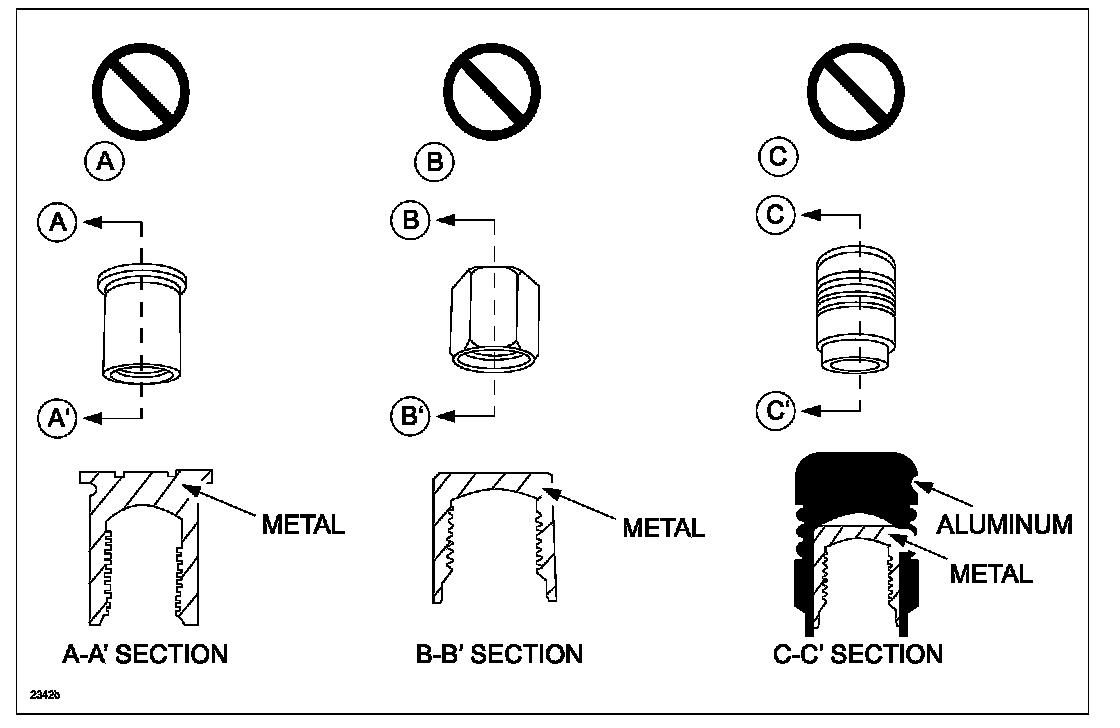 A

A

A'

METAL

A-A' SECTION

B

B

B'

METAL

B-B' SECTION

C

C

C'

ALUMINUM

METAL

C-C' SECTION

2342b