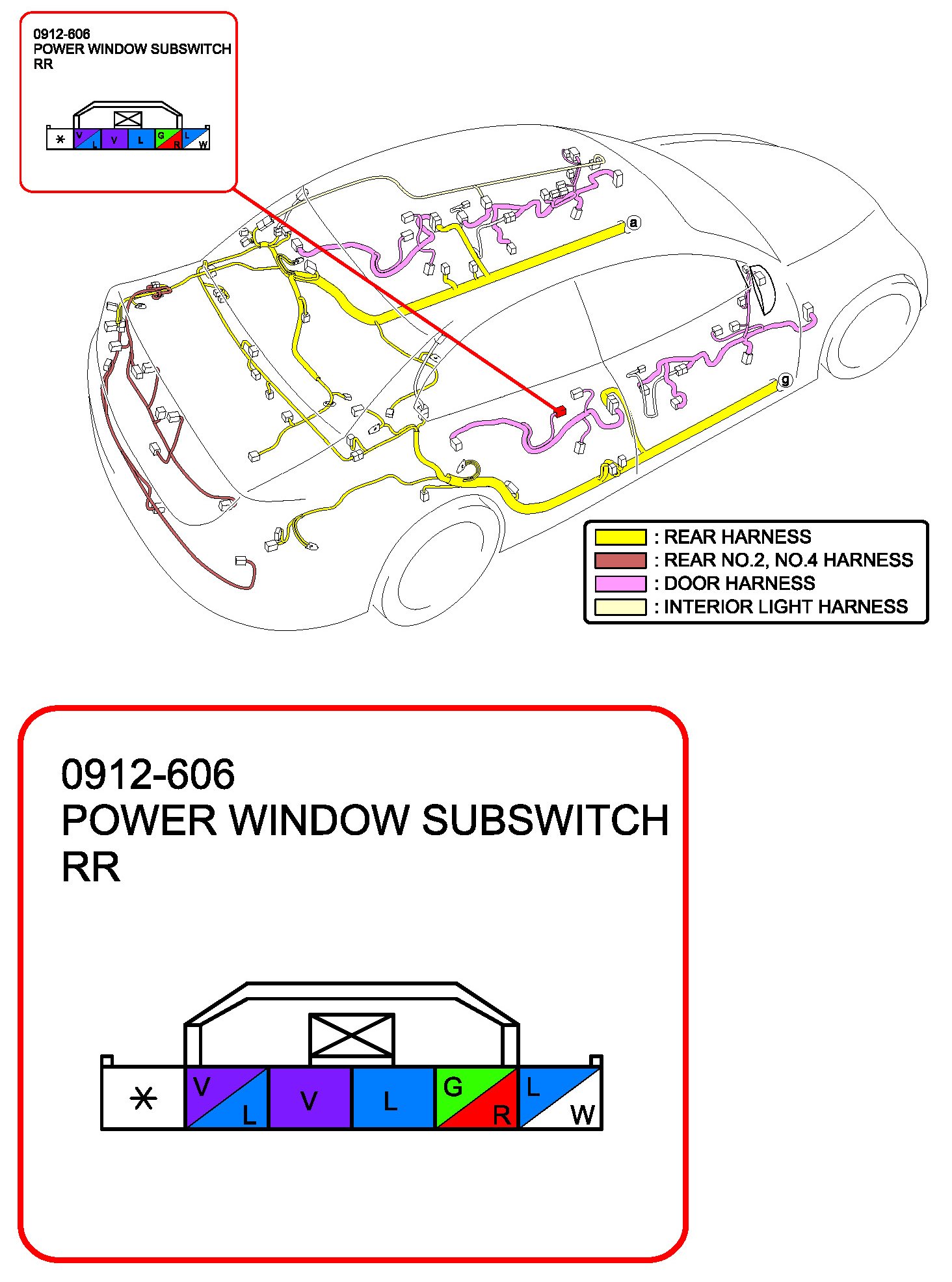 0912-606
POWER WINDOW SUBSWITCH
RR

*
V L
V
L
G R
L W

a

g

: REAR HARNESS
: REAR NO.2, NO.4 HARNESS
: DOOR HARNESS
: INTERIOR LIGHT HARNESS

0912-606
POWER WINDOW SUBSWITCH
RR

*
V L
V
L
G R
L W