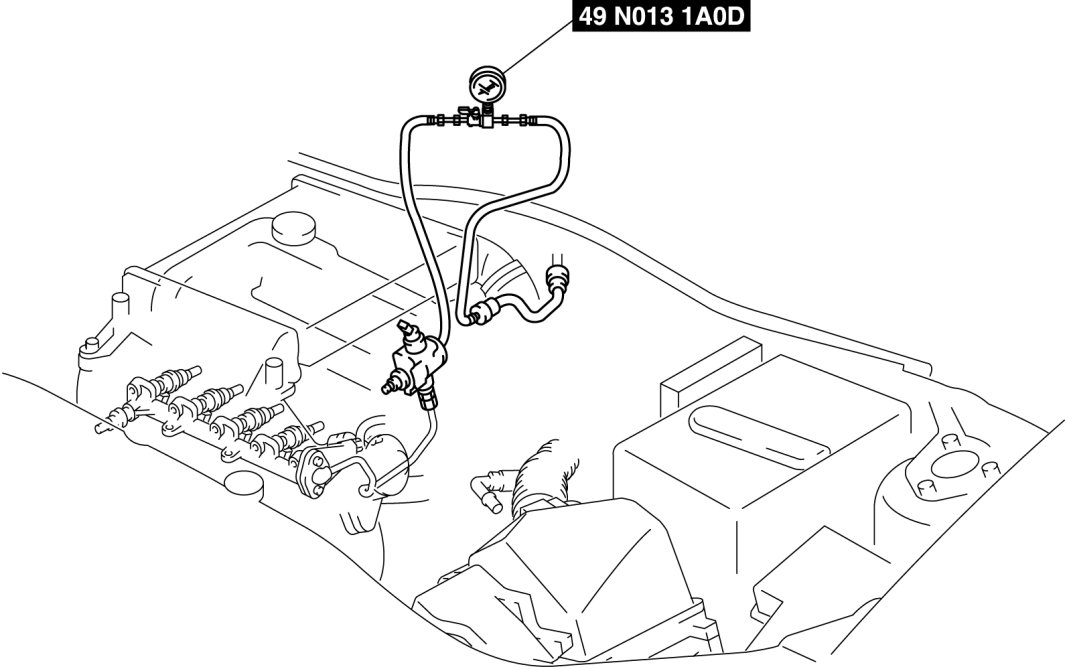 49 N013 1A0D