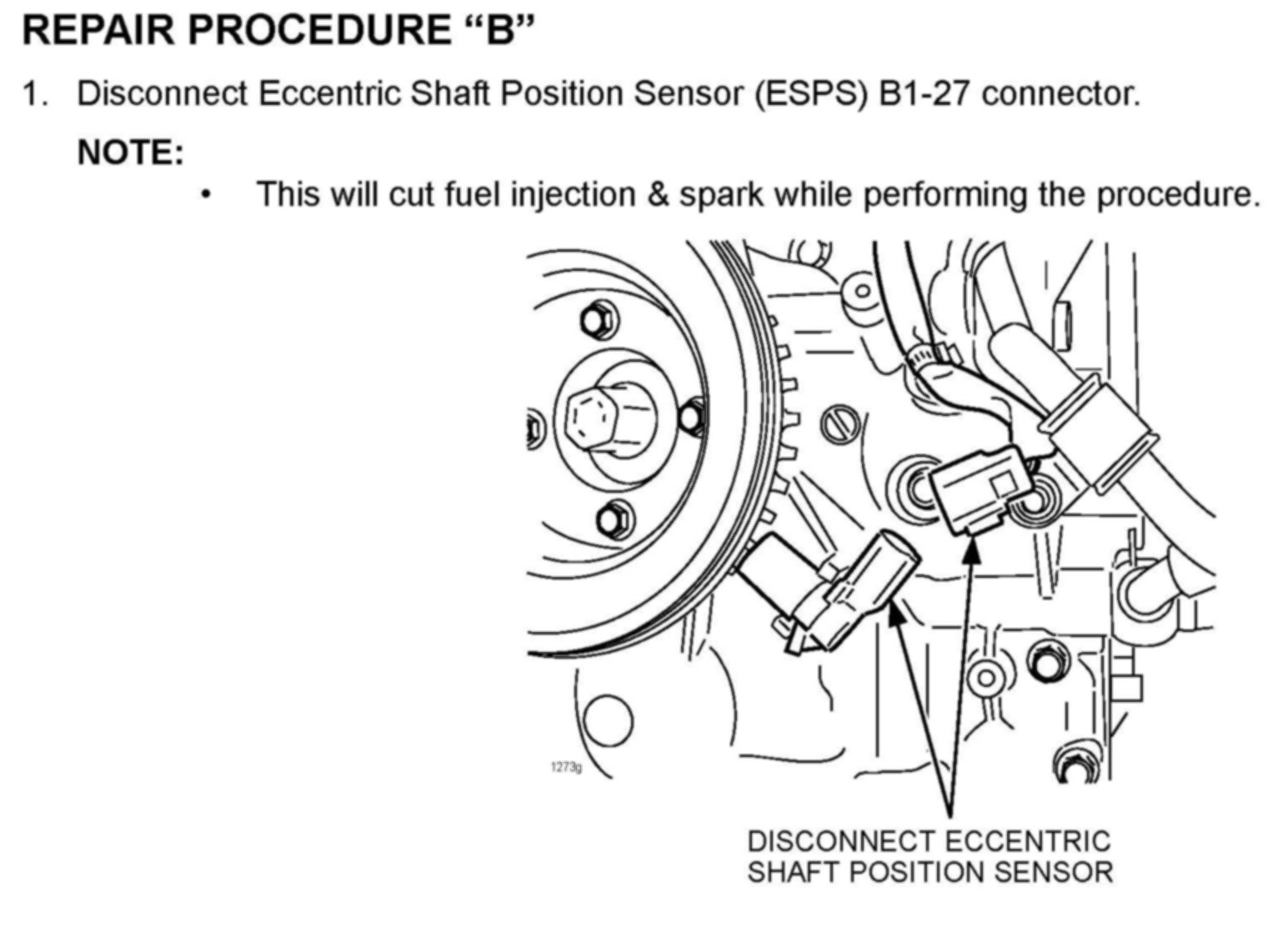 REPAIR PROCEDURE “B”

1. Disconnect Eccentric Shaft Position Sensor (ESPS) B1-27 connector.

NOTE:

• This will cut fuel injection & spark while performing the procedure.

1273g

DISCONNECT ECCENTRIC SHAFT POSITION SENSOR