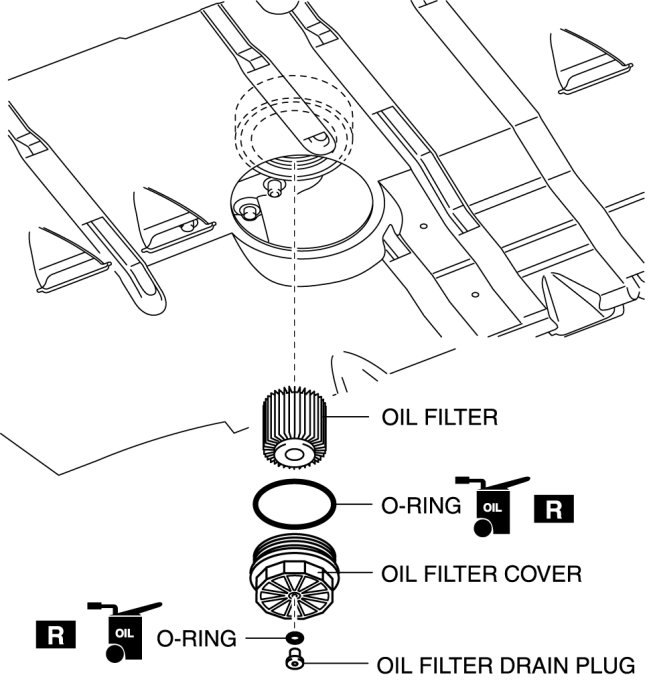 OIL FILTER

O-RING OIL R

OIL FILTER COVER

R OIL O-RING

OIL FILTER DRAIN PLUG