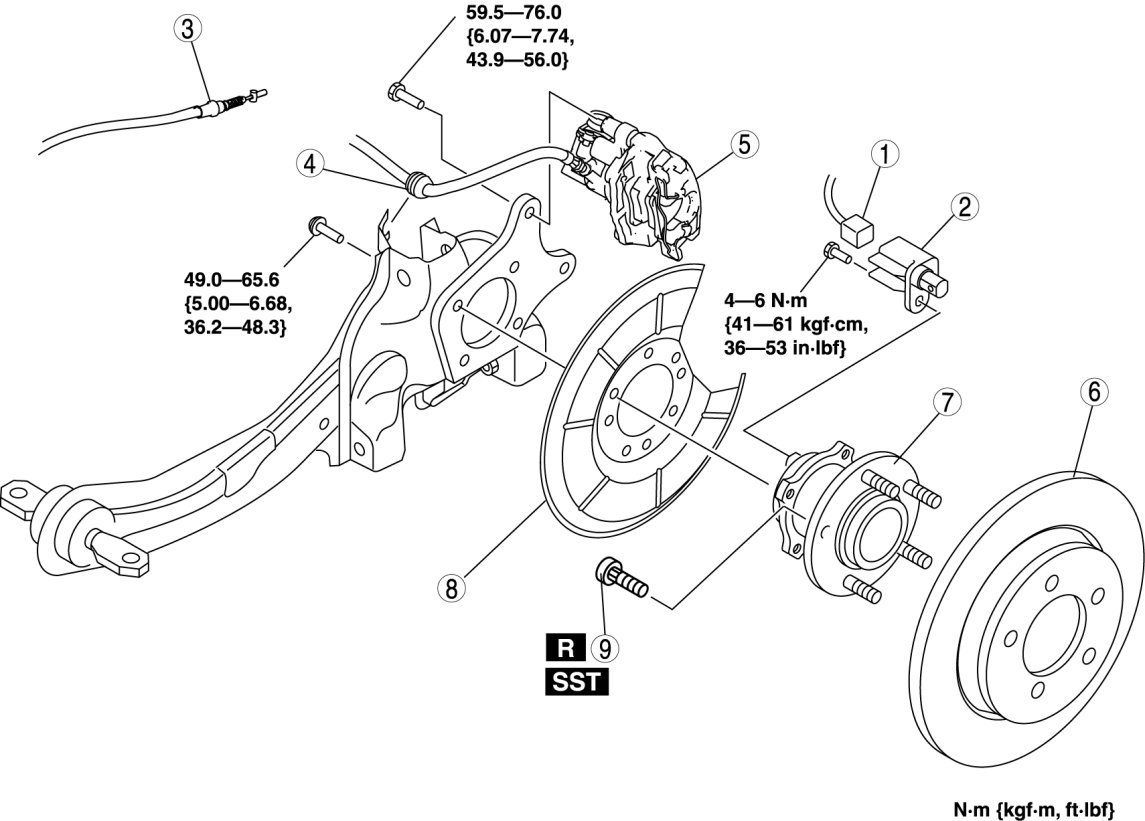 3

59.5—76.0
{6.07—7.74,
43.9—56.0}

4

5

1

2

49.0—65.6
{5.00—6.68,
36.2—48.3}

4—6 N·m
{41—61 kgf·cm,
36—53 in·lbf}

7

6

8

R 9
SST

N·m {kgf·m, ft·lbf}