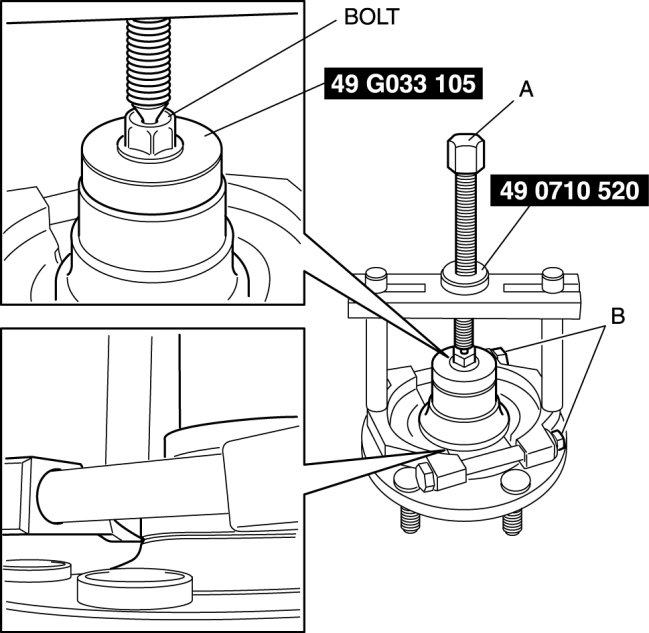 BOLT

49 G033 105

A

49 0710 520

B