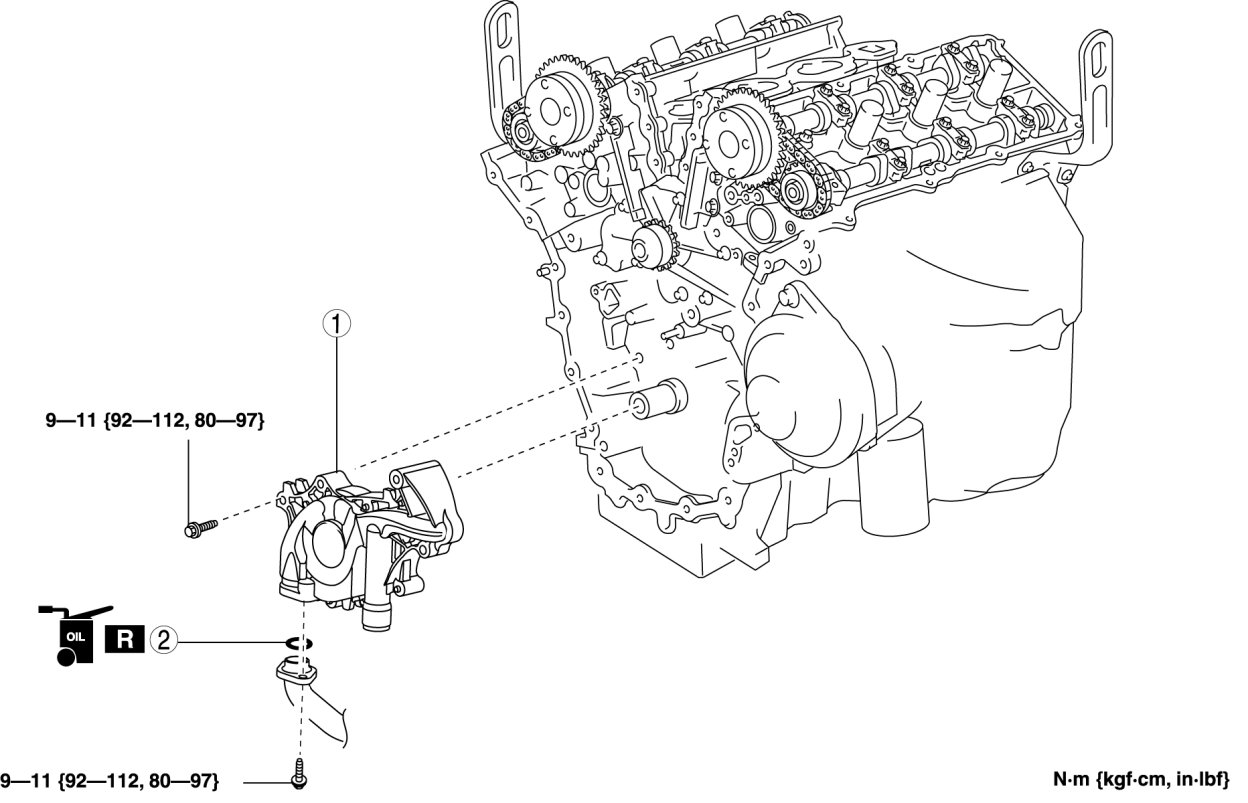 1

9—11 {92—112, 80—97}

OIL R 2

9—11 {92—112, 80—97}

N·m {kgf·cm, in·lbf}