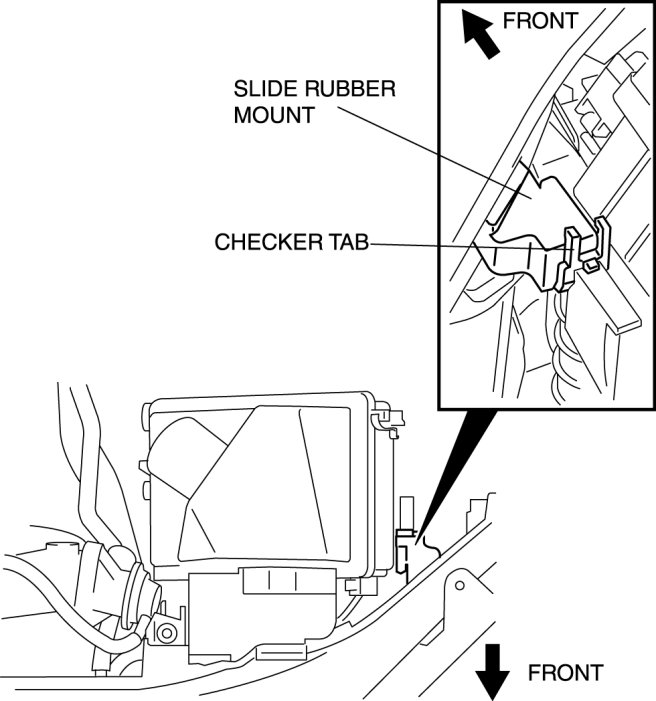 FRONT

SLIDE RUBBER MOUNT

CHECKER TAB

FRONT