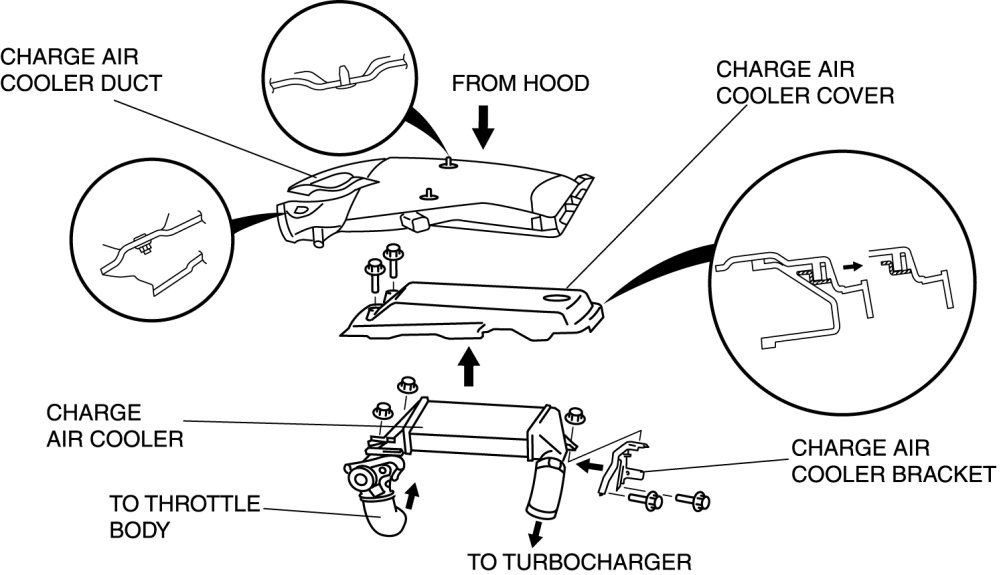 CHARGE AIR COOLER DUCT

FROM HOOD

CHARGE AIR COOLER COVER

CHARGE AIR COOLER

CHARGE AIR COOLER BRACKET

TO THROTTLE BODY

TO TURBOCHARGER