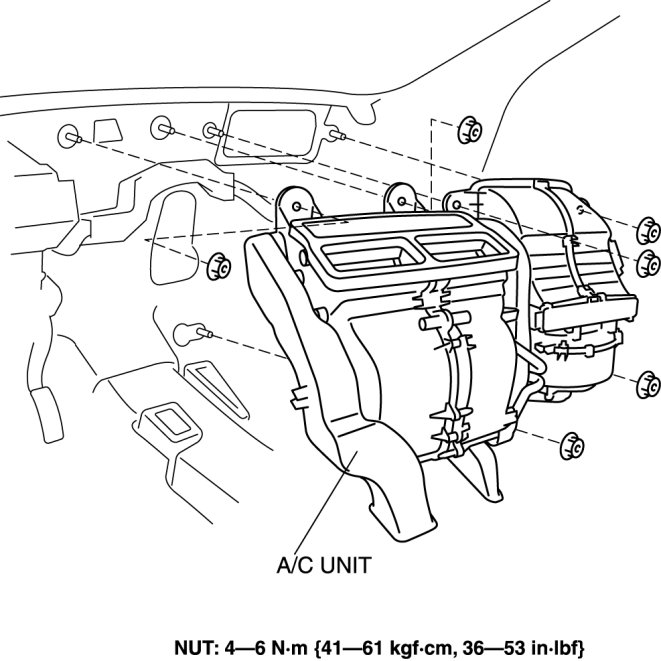 A/C UNIT

NUT: 4—6 N·m {41—61 kgf·cm, 36—53 in·lbf}