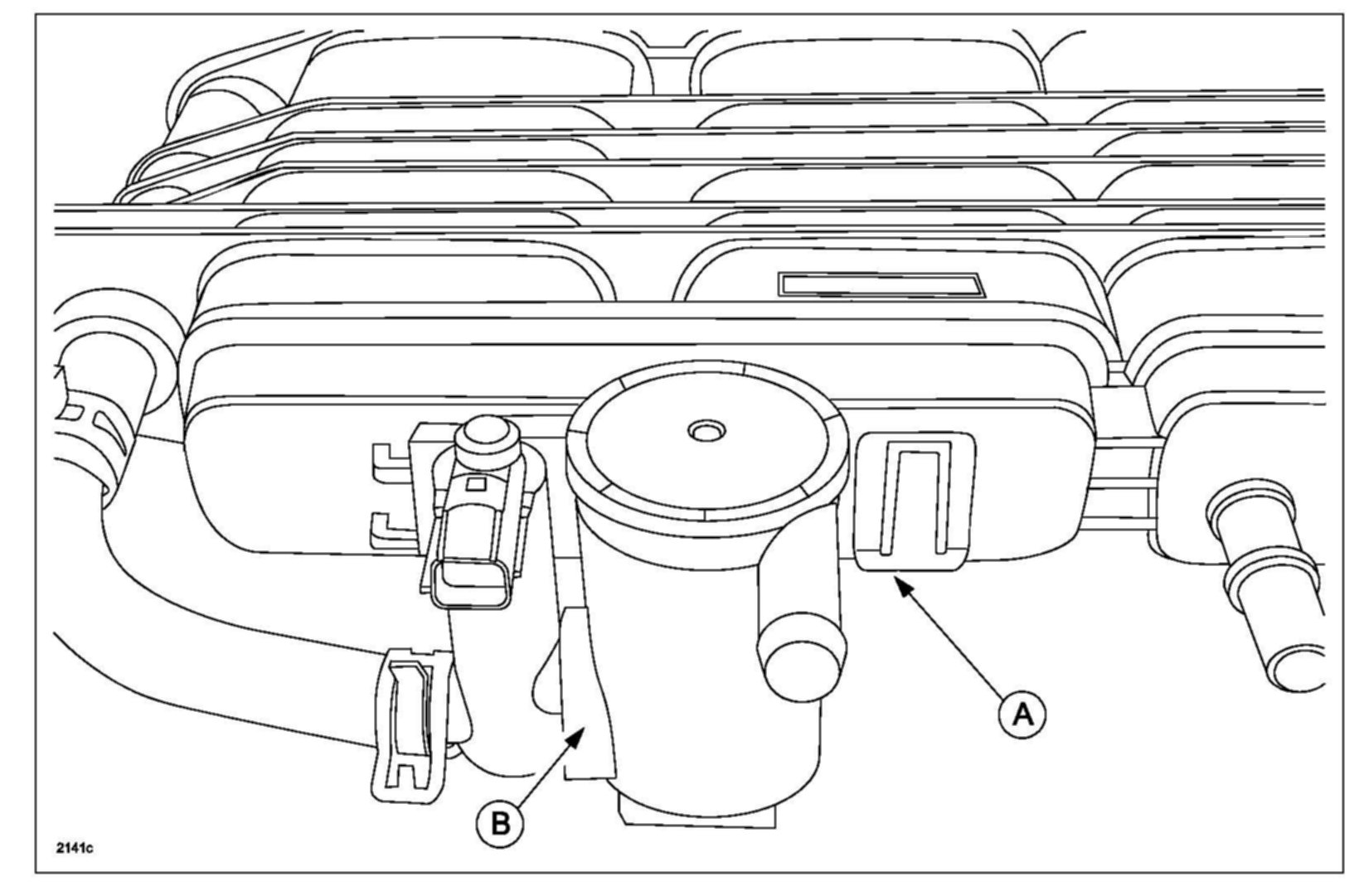 A

B

2141c