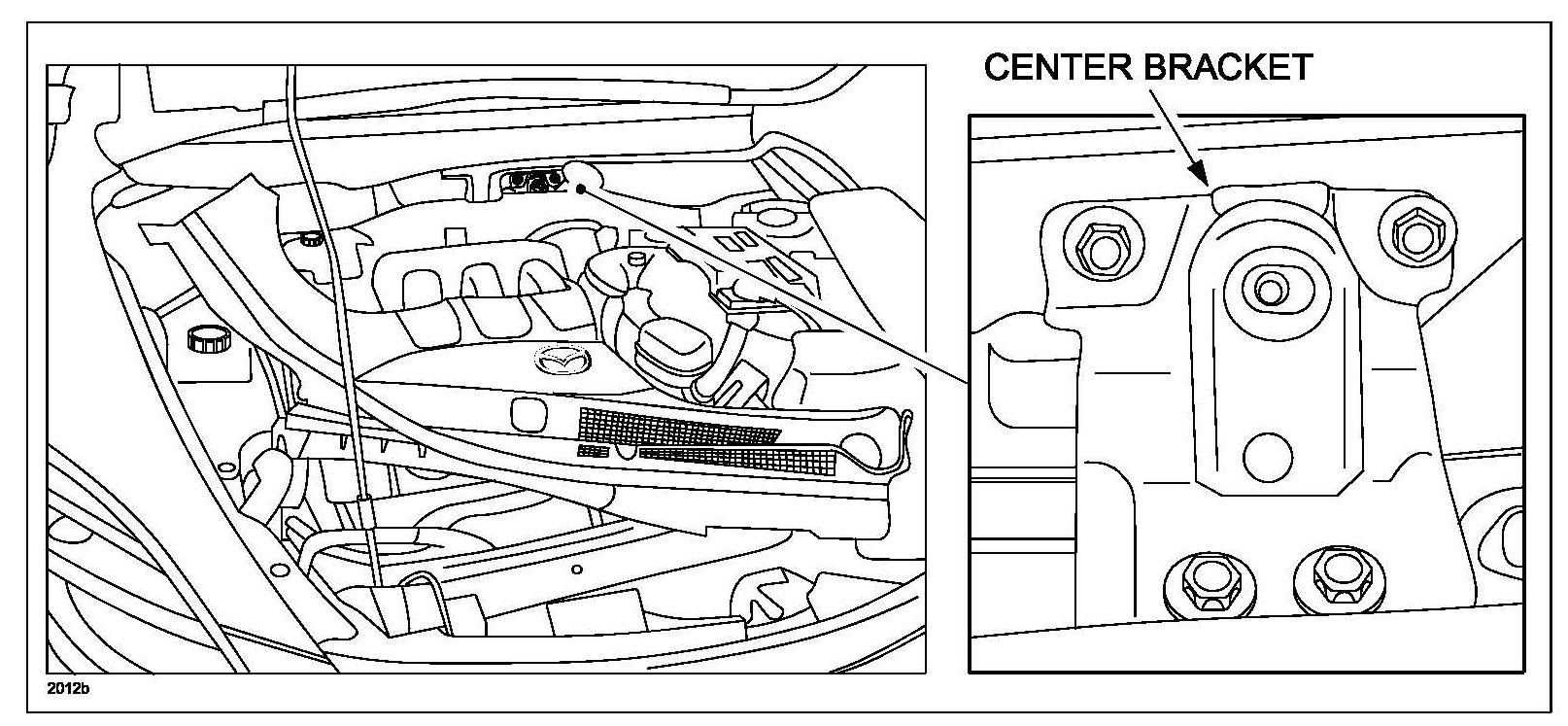 CENTER BRACKET

2012b