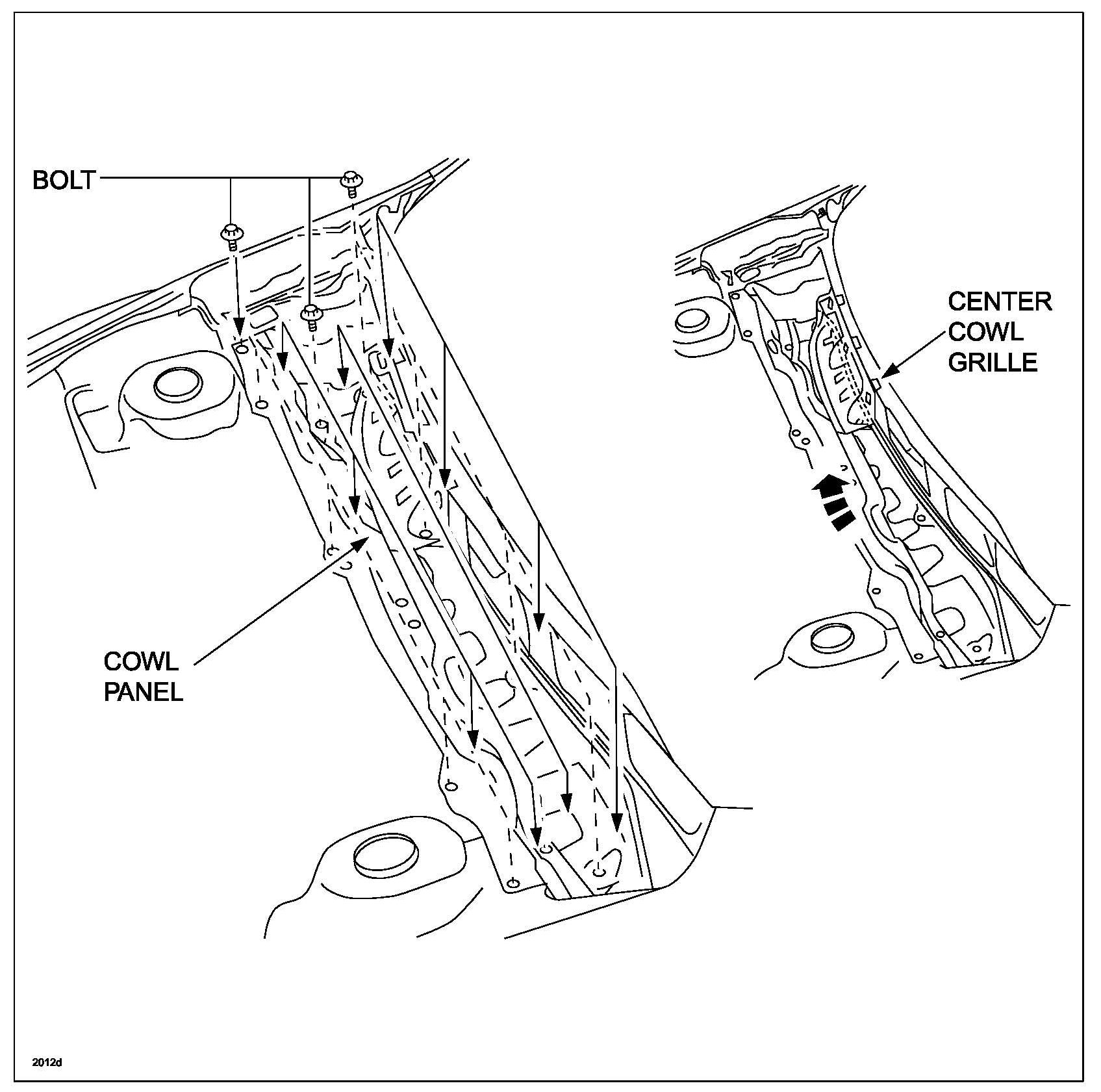 BOLT

CENTER COWL GRILLE

COWL PANEL

2012d