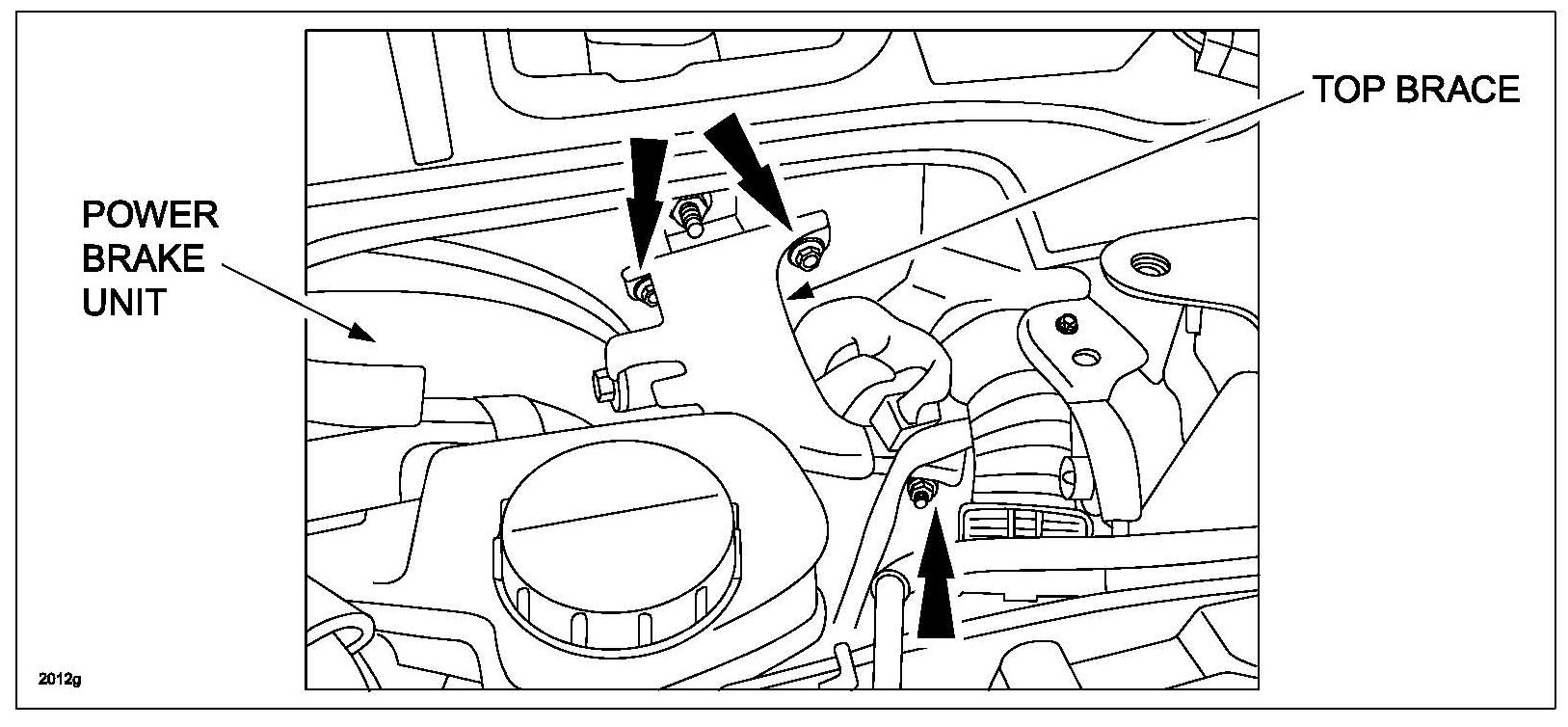 TOP BRACE

POWER BRAKE UNIT

2012g