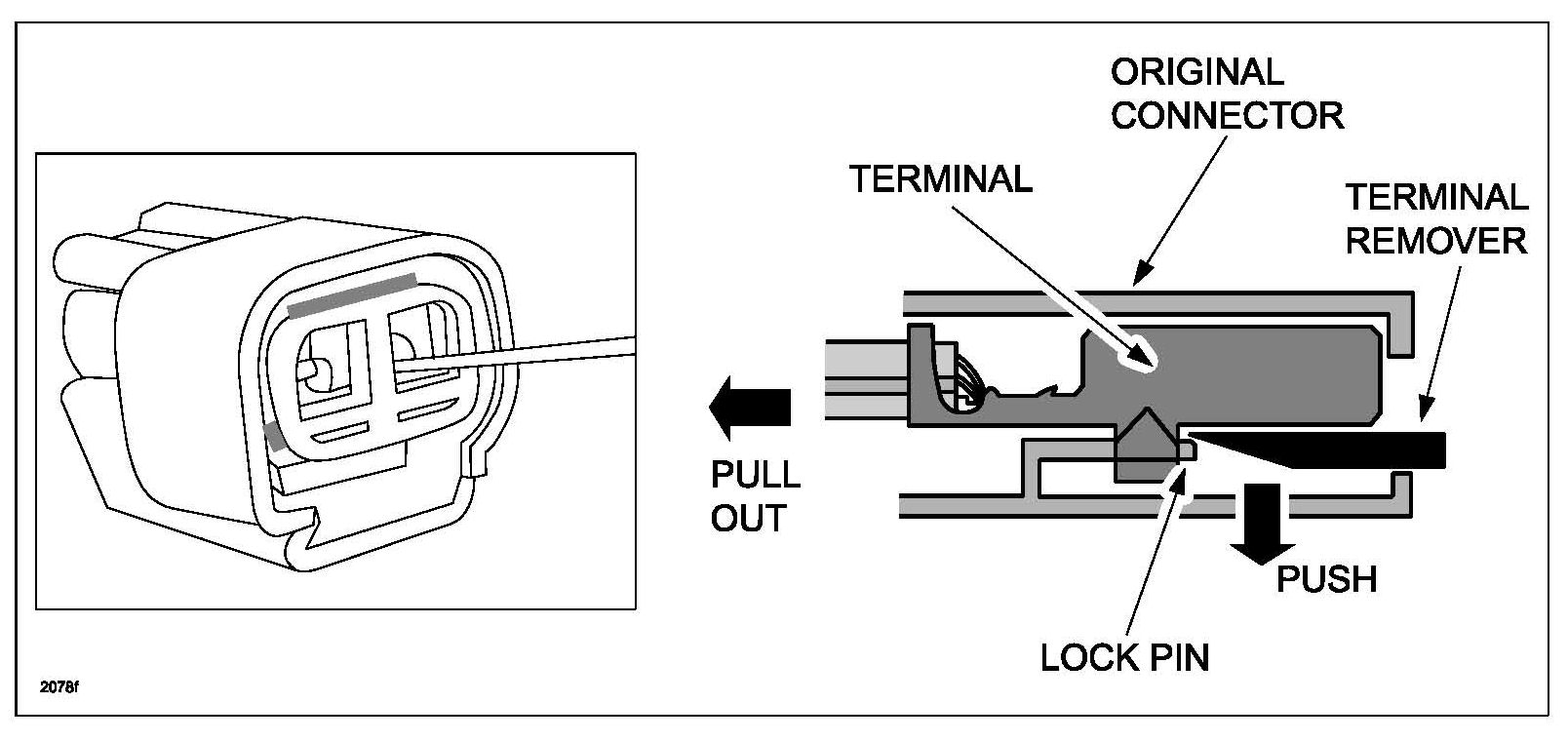 ORIGINAL CONNECTOR

TERMINAL

TERMINAL REMOVER

PULL OUT

PUSH

LOCK PIN

2078f