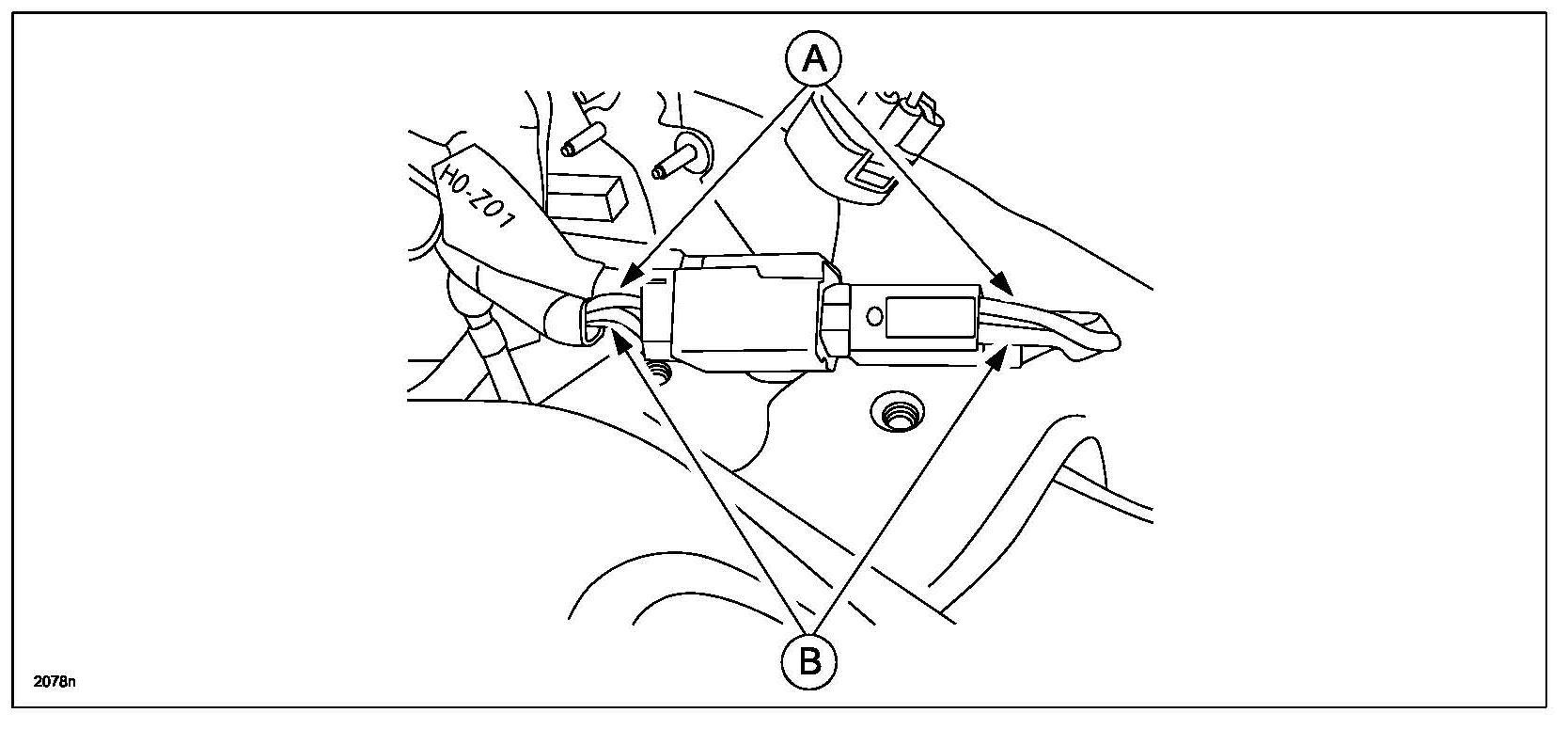 A

H0-Z01

B

2078n