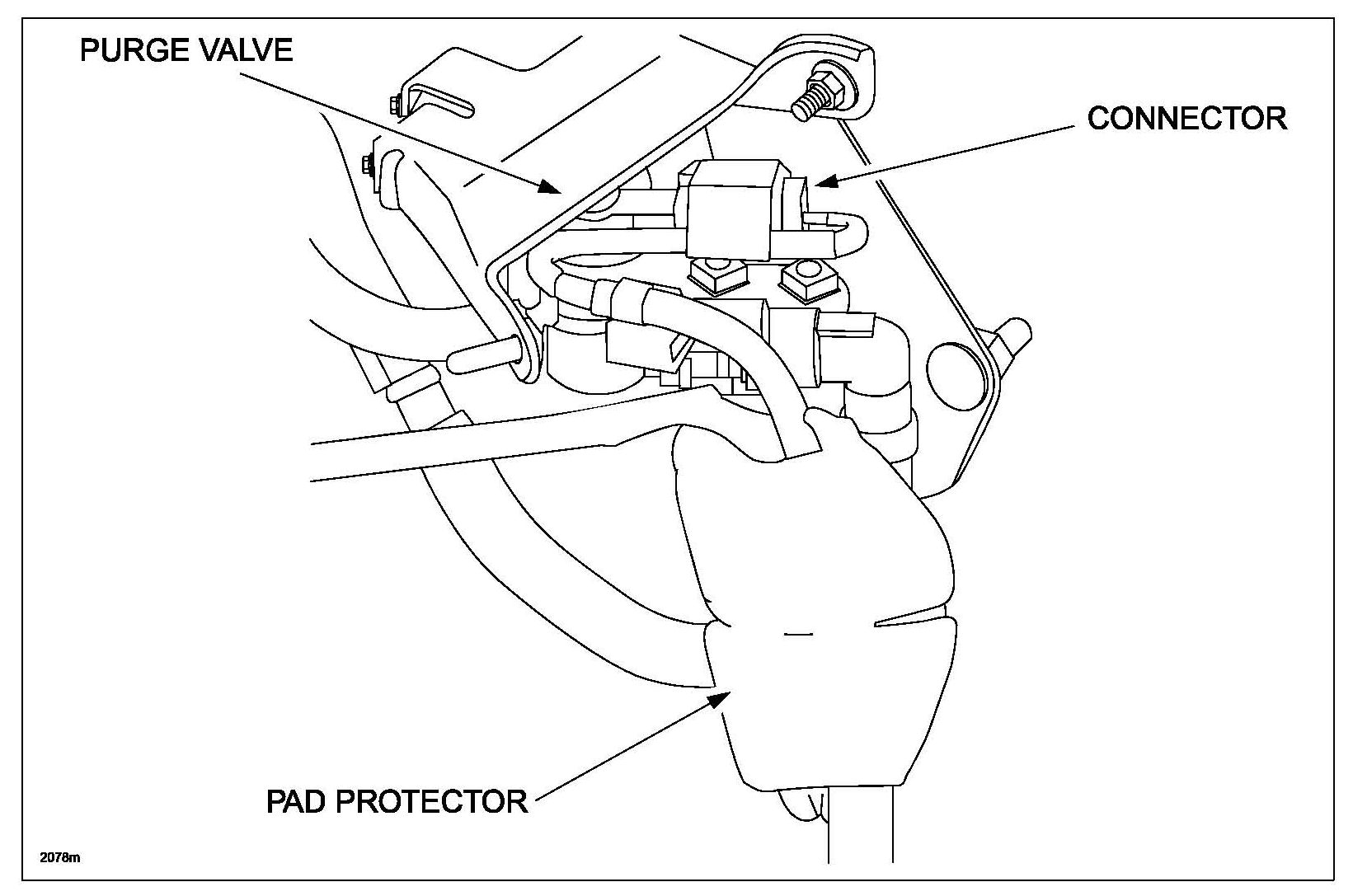 PURGE VALVE

CONNECTOR

PAD PROTECTOR

2078m