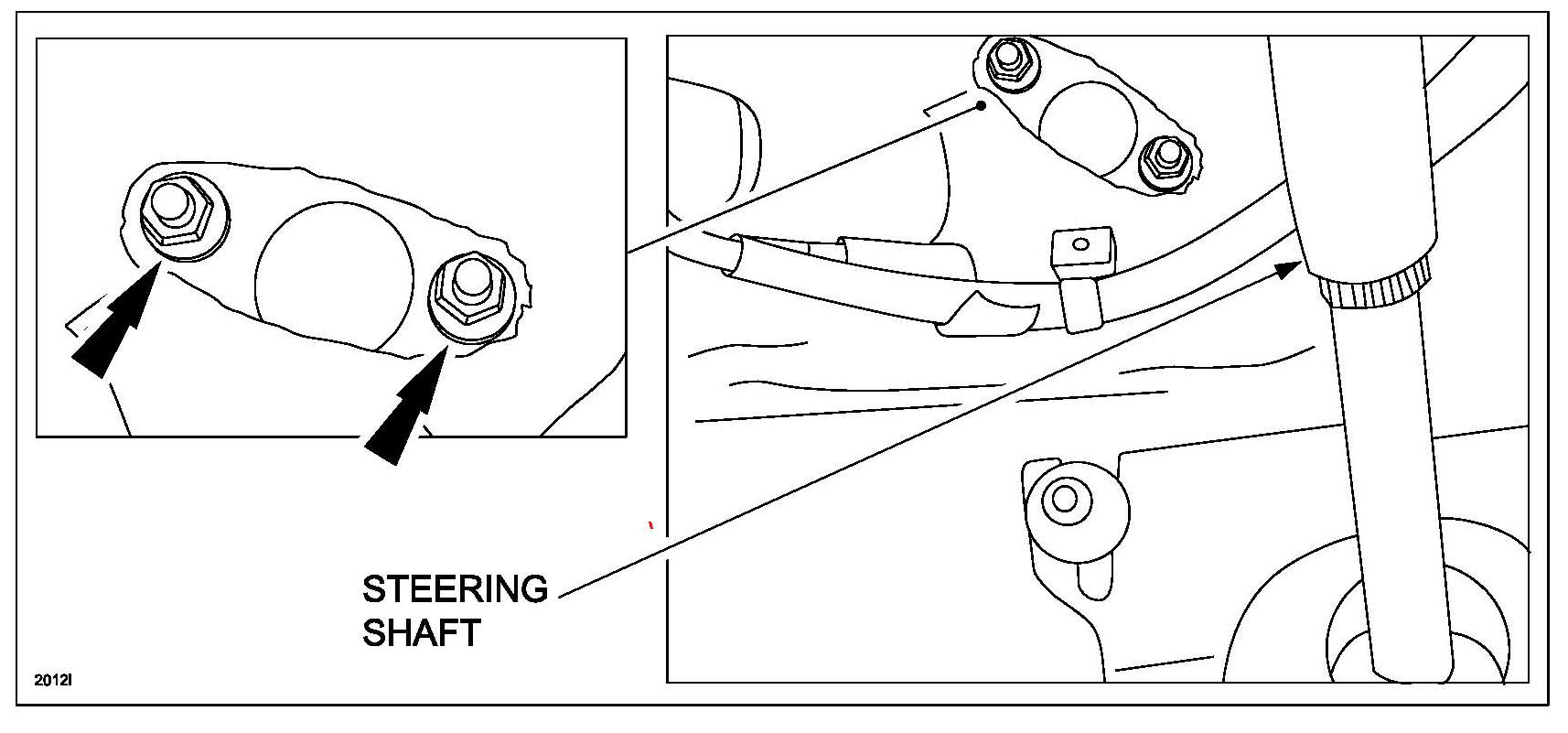 STEERING SHAFT

2012I