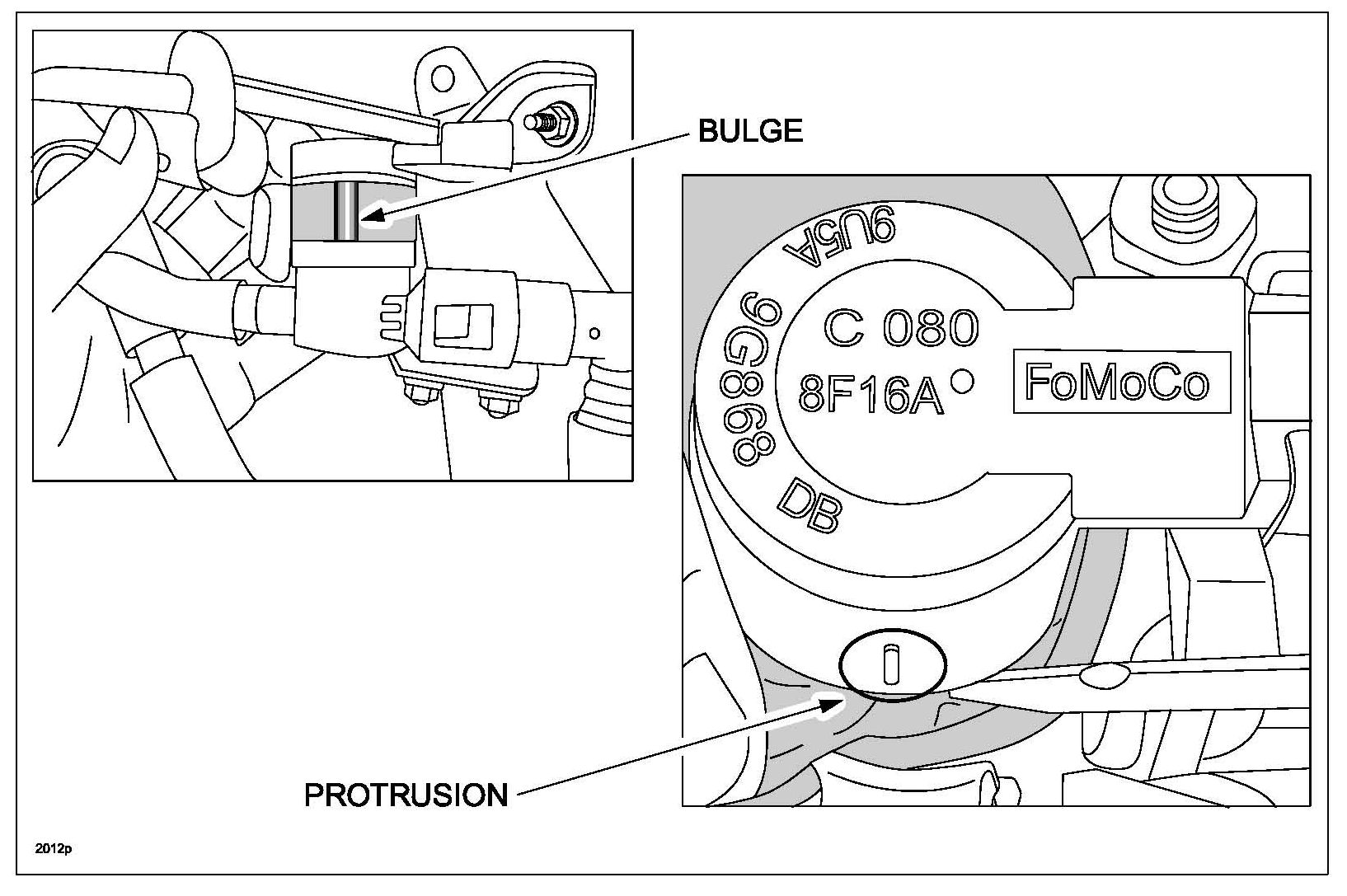 BULGE

9U5A
9G868
DB
C 080
8F16A
FoMoCo

PROTRUSION

2012p