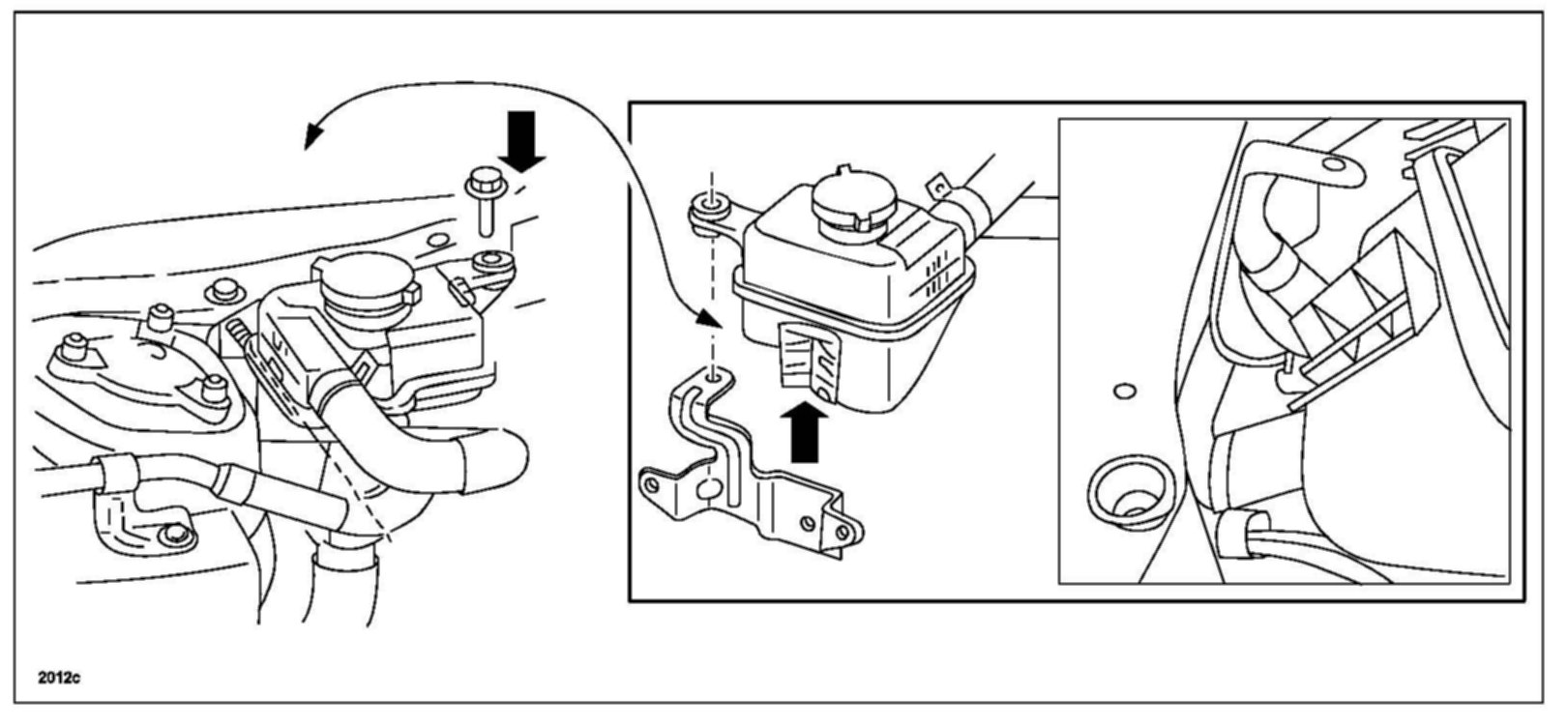 2012c