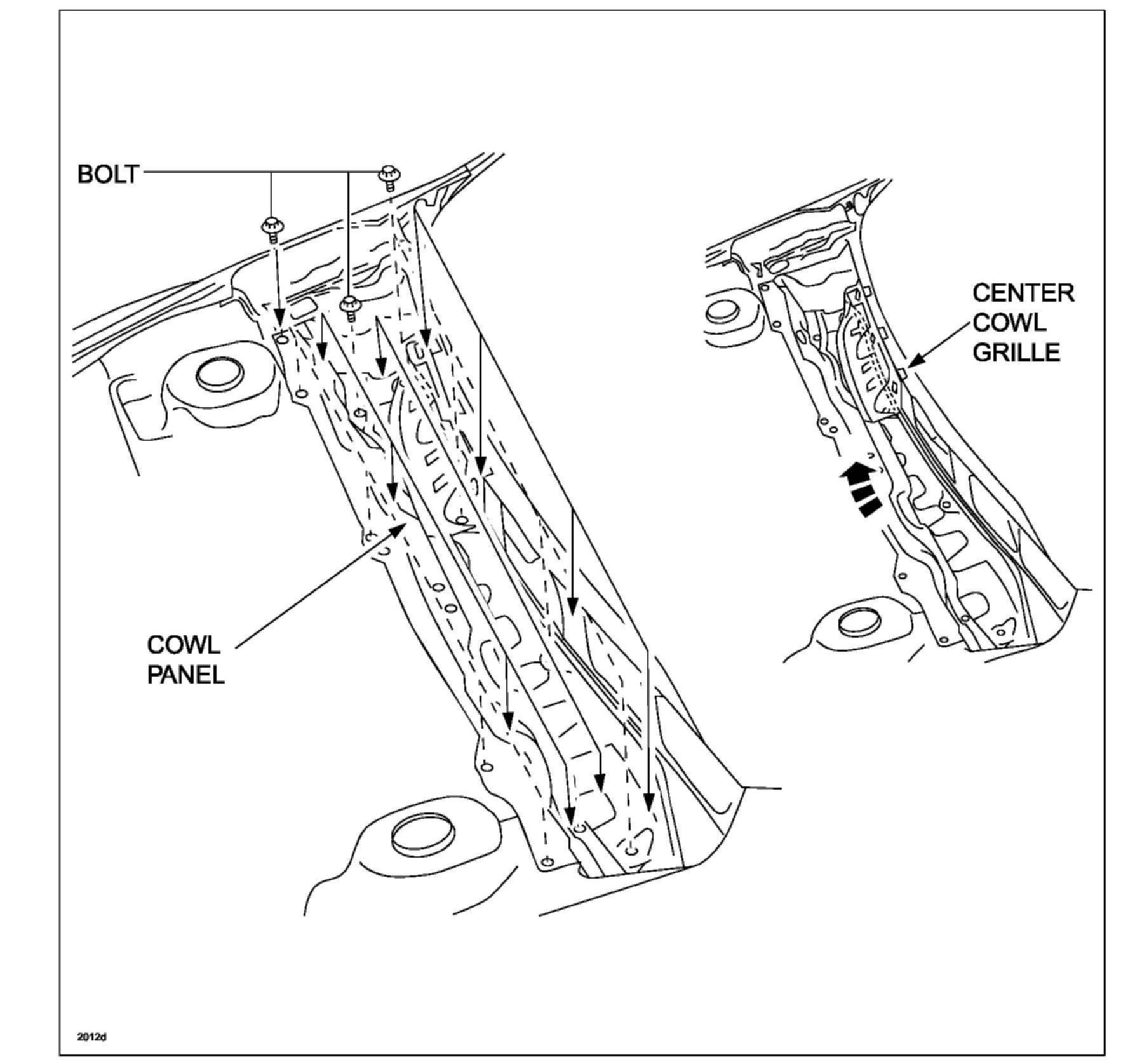 BOLT

CENTER COWL GRILLE

COWL PANEL

2012d