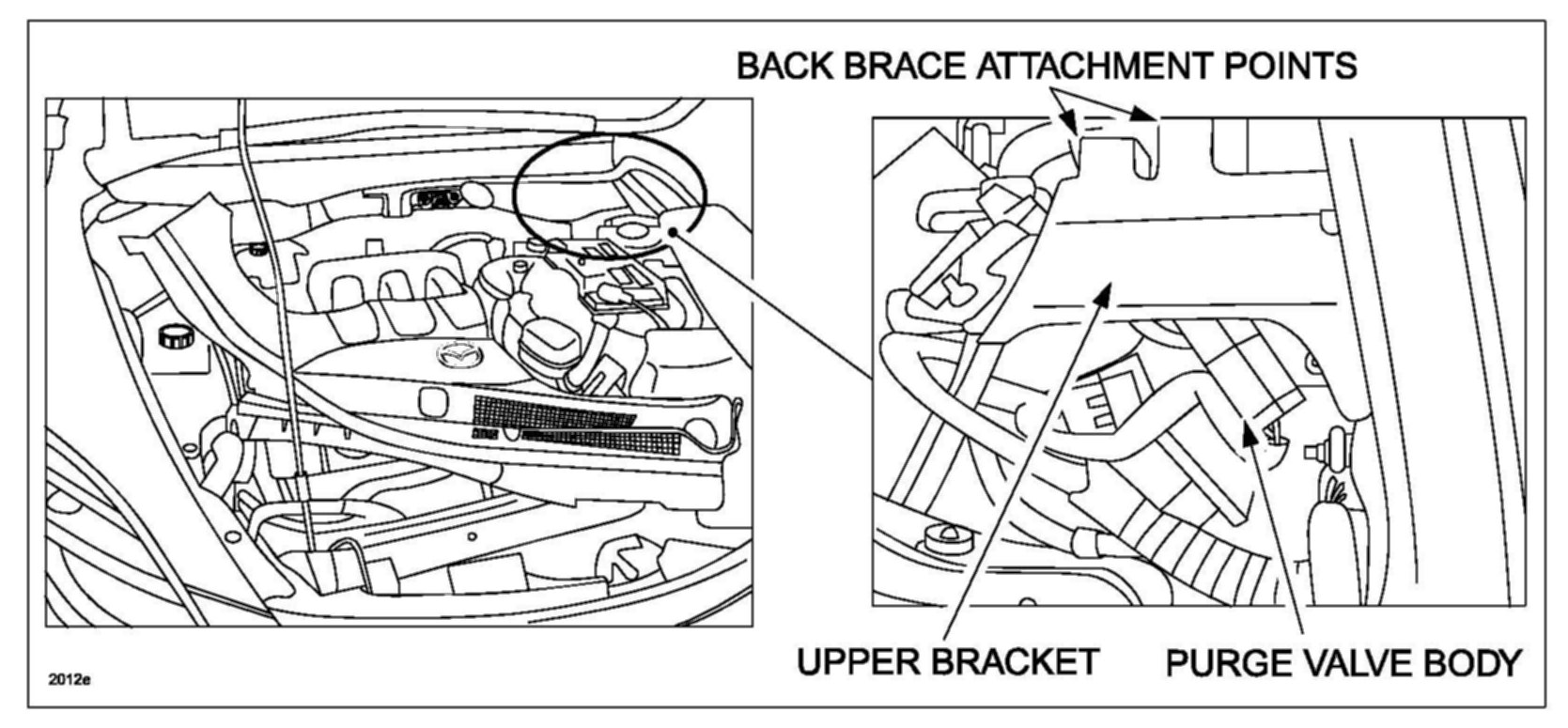 BACK BRACE ATTACHMENT POINTS

UPPER BRACKET

PURGE VALVE BODY

2012e