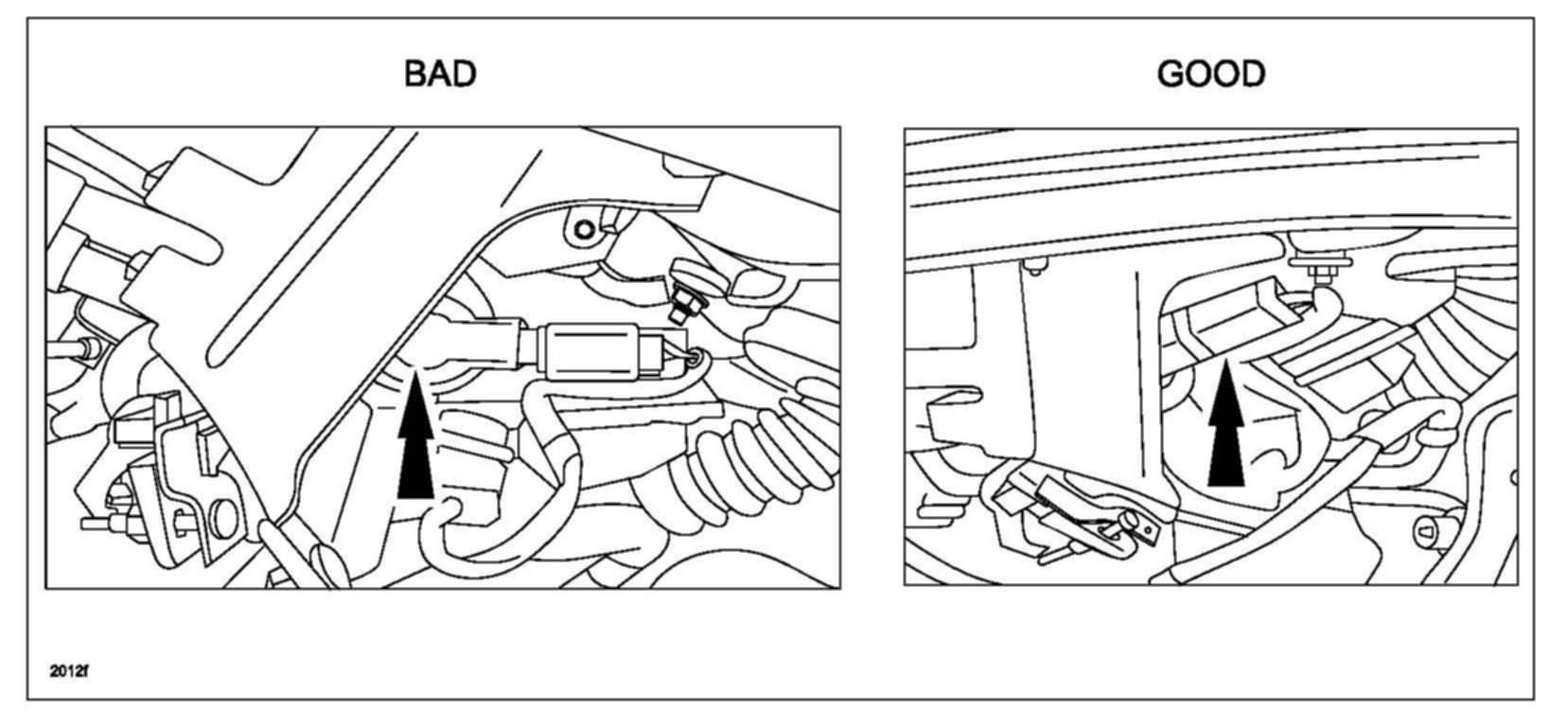 BAD

GOOD

2012f