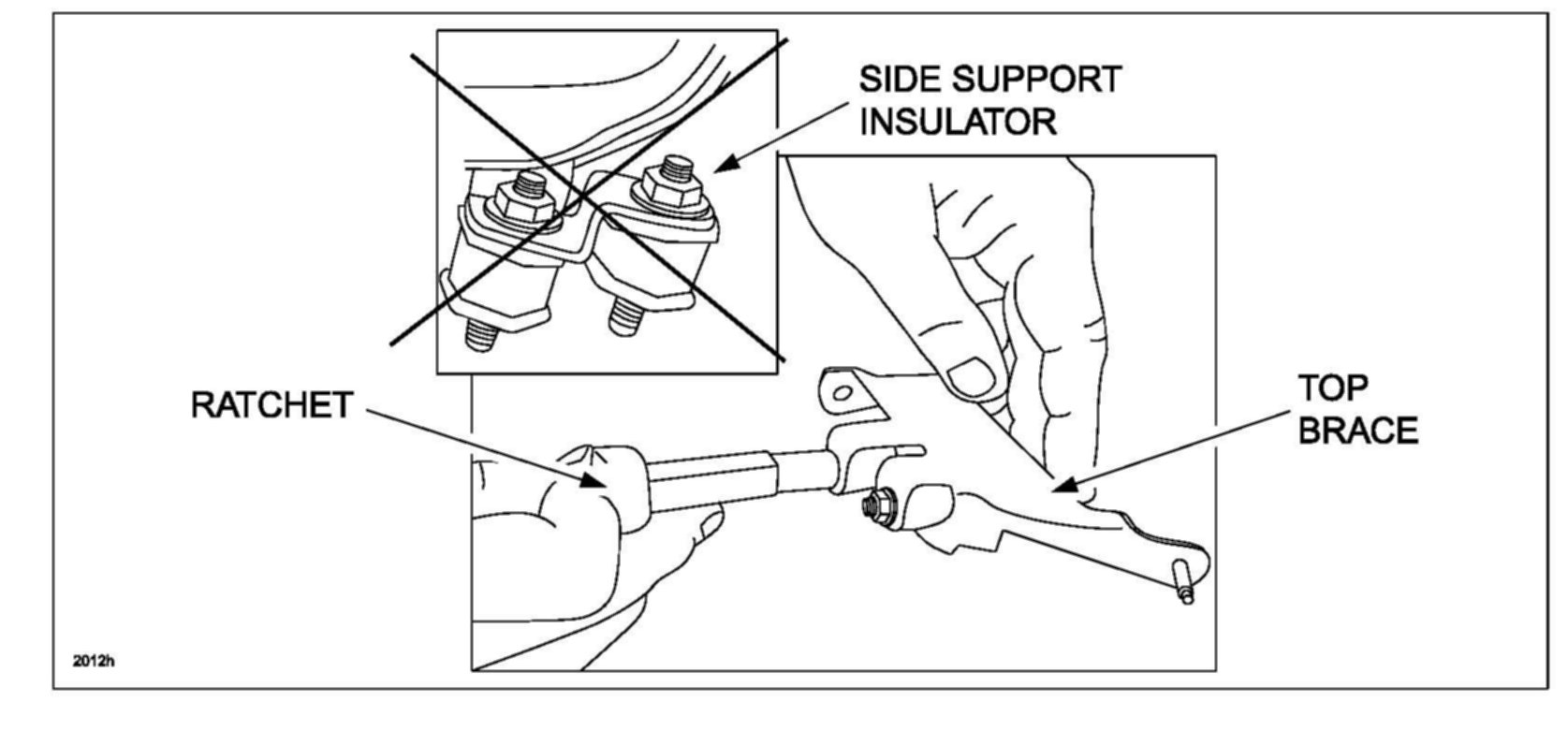 SIDE SUPPORT INSULATOR

RATCHET

TOP BRACE

2012h