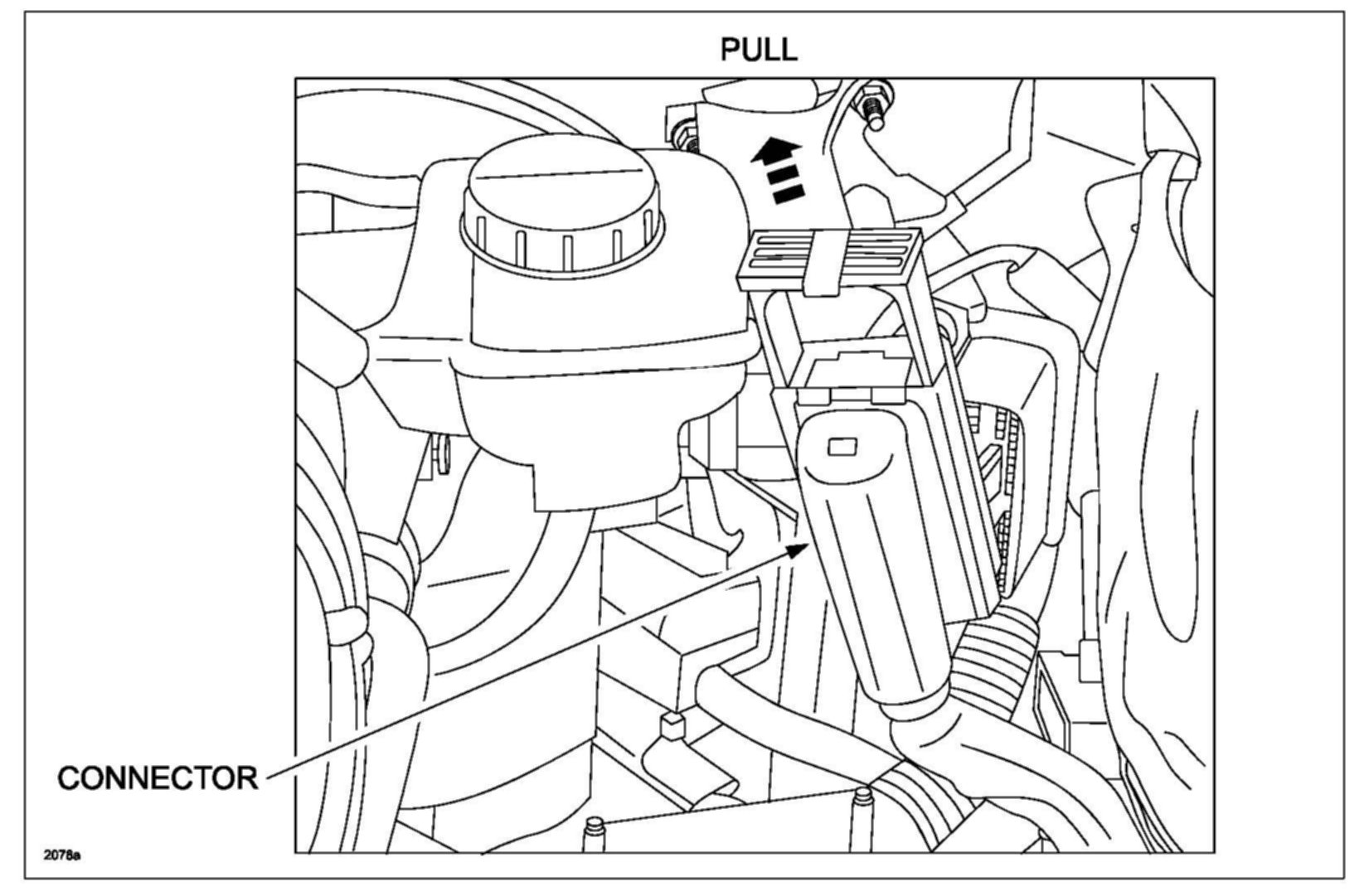 PULL

CONNECTOR

2078a