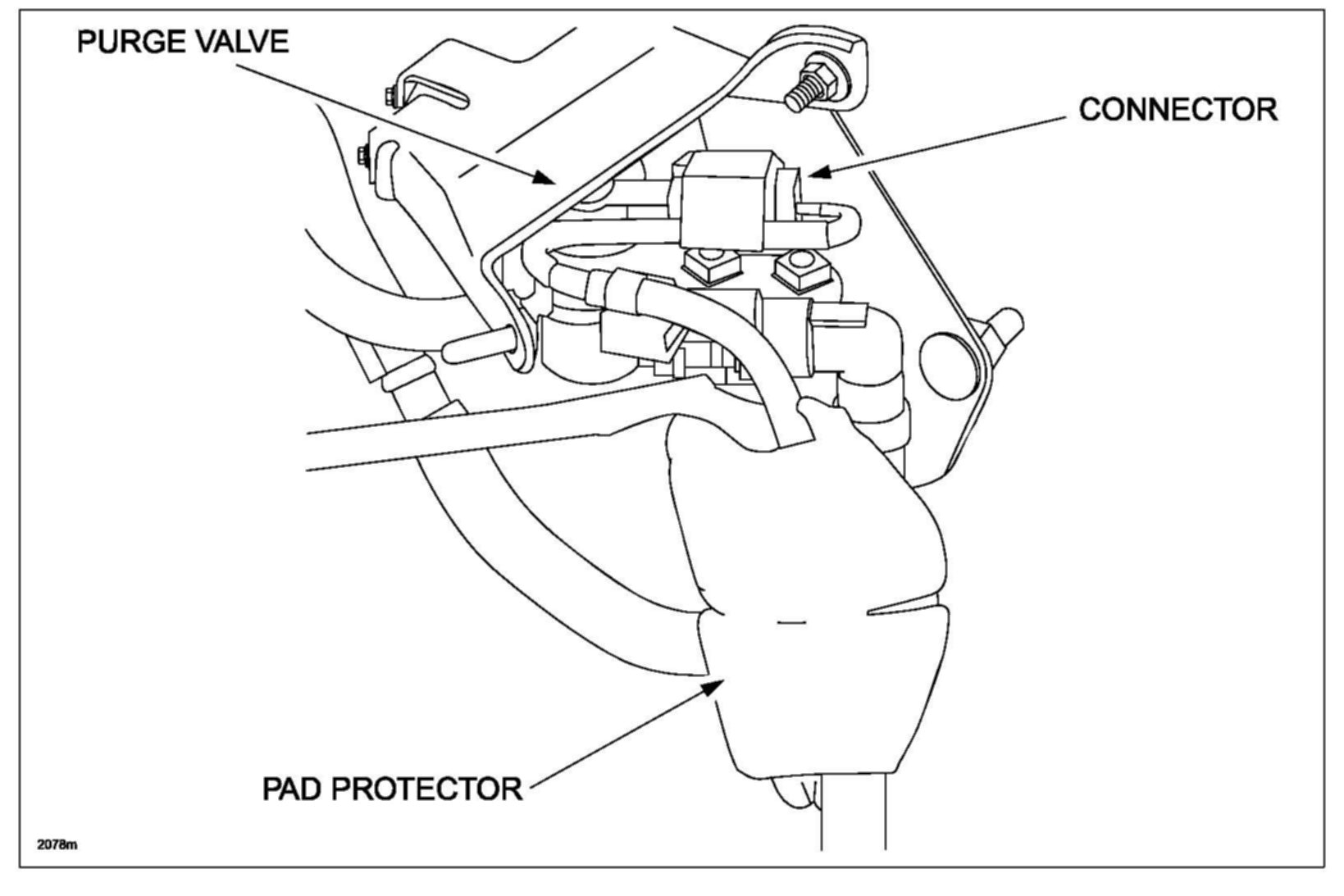 PURGE VALVE

CONNECTOR

PAD PROTECTOR

2078m