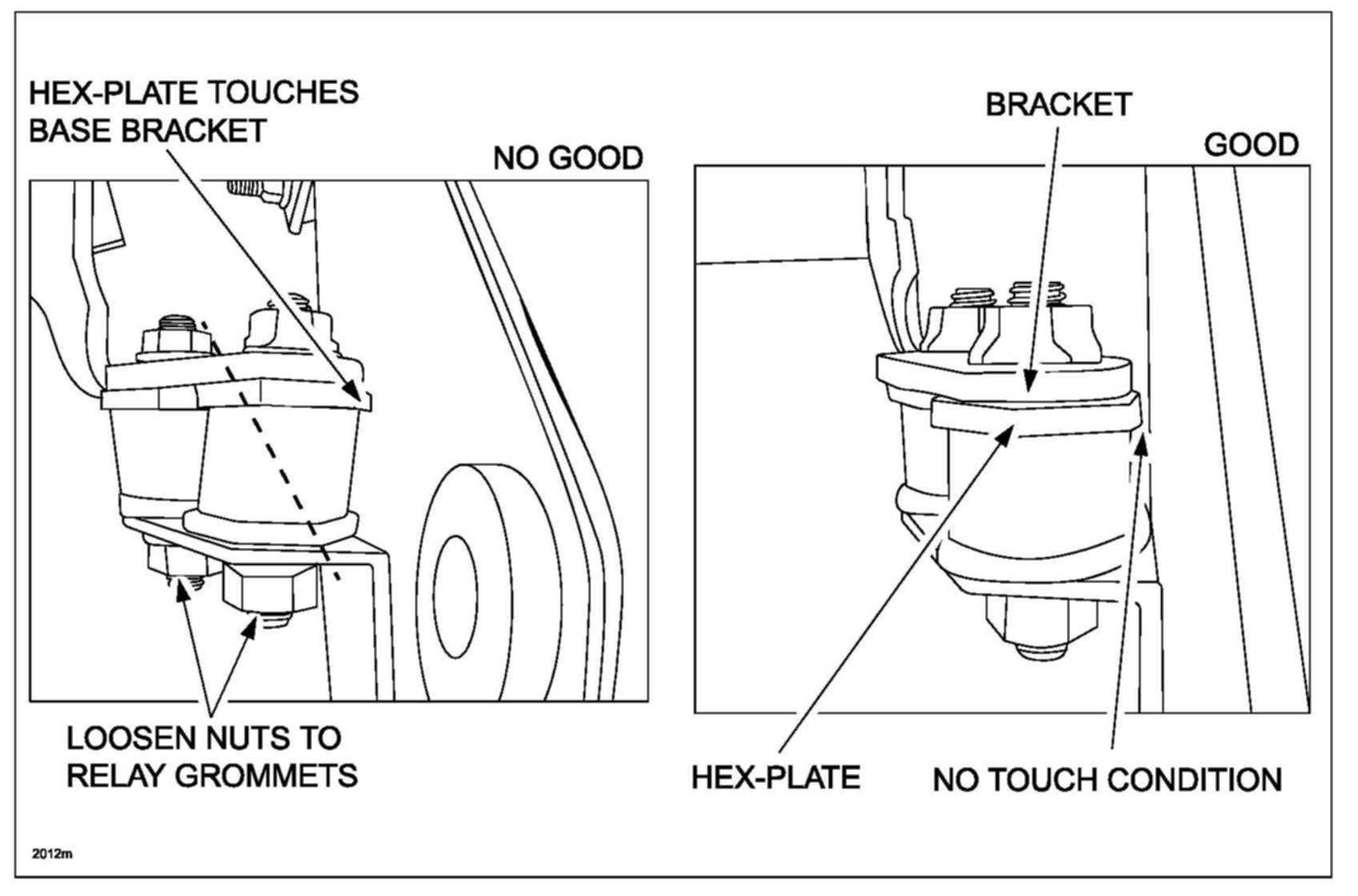 HEX-PLATE TOUCHES BASE BRACKET

NO GOOD

LOOSEN NUTS TO RELAY GROMMETS

BRACKET

GOOD

HEX-PLATE

NO TOUCH CONDITION

2012m