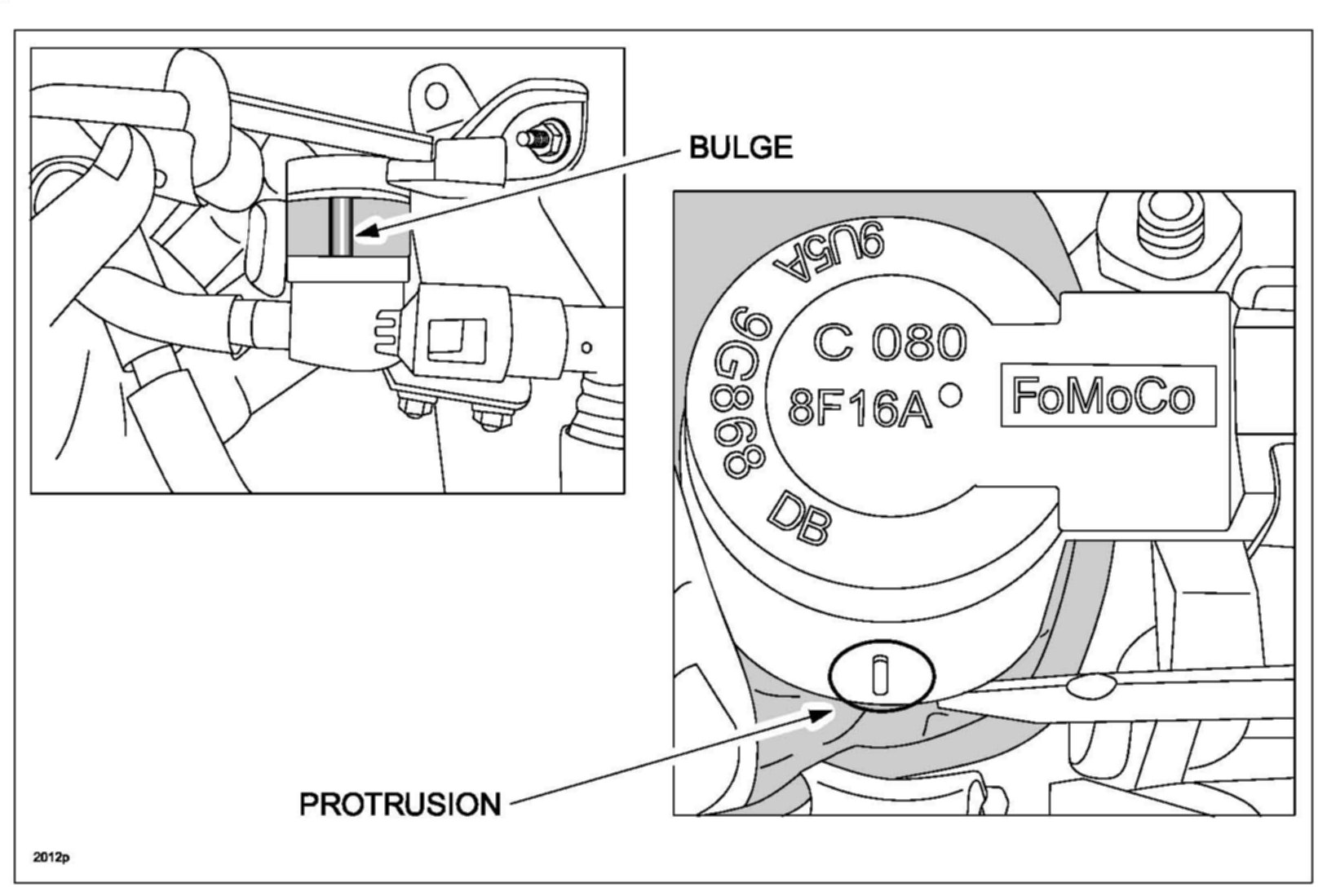 BULGE

9U5A
9G868
DB
C 080
8F16A
FoMoCo

PROTRUSION

2012p