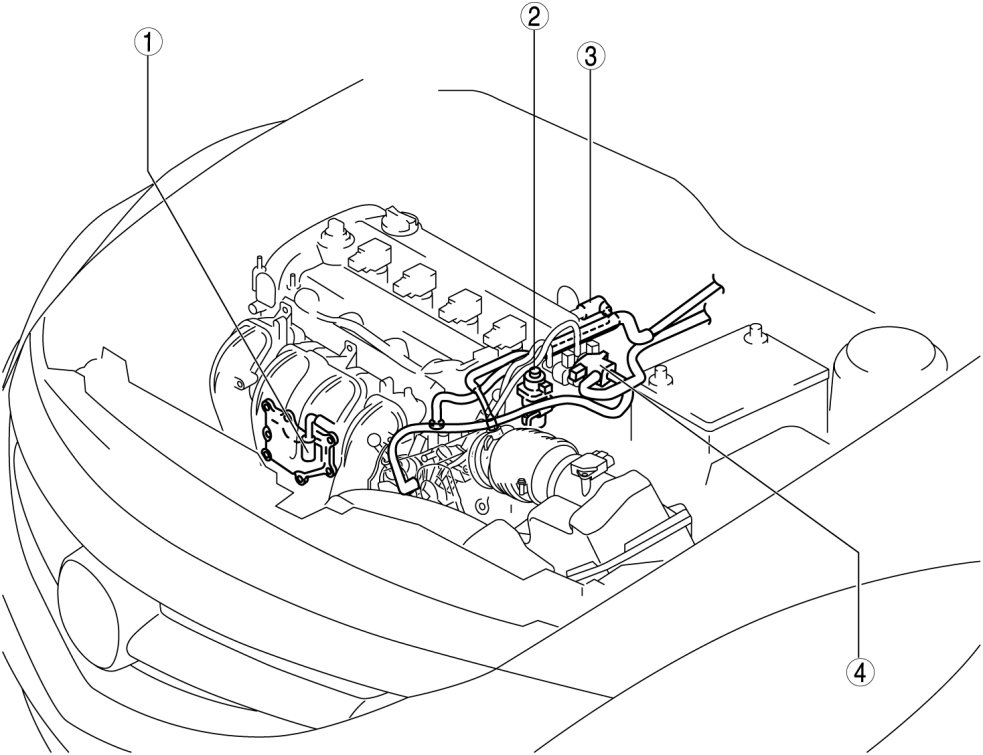 1
2
3
4