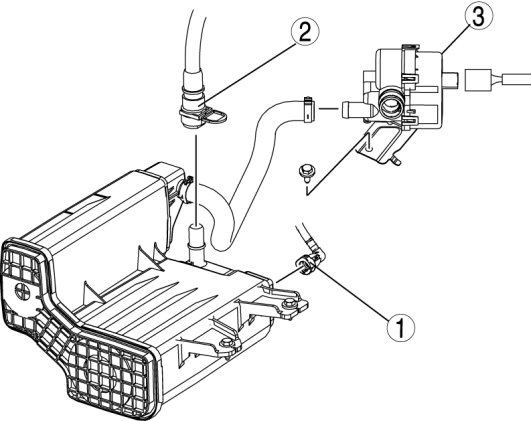 2
3
1