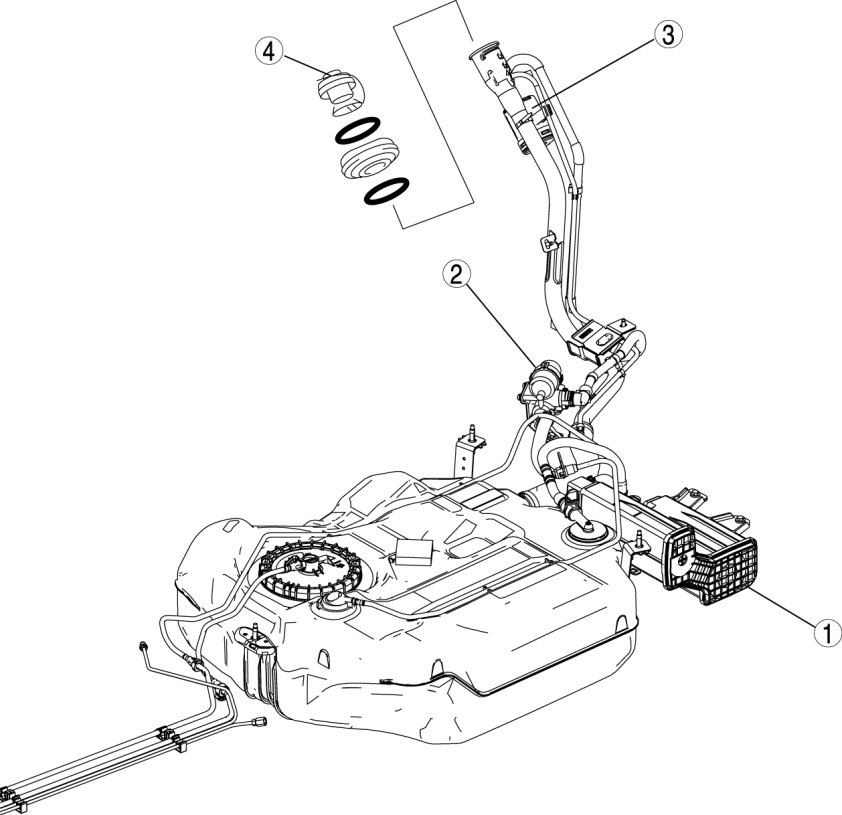 4
3
2
1