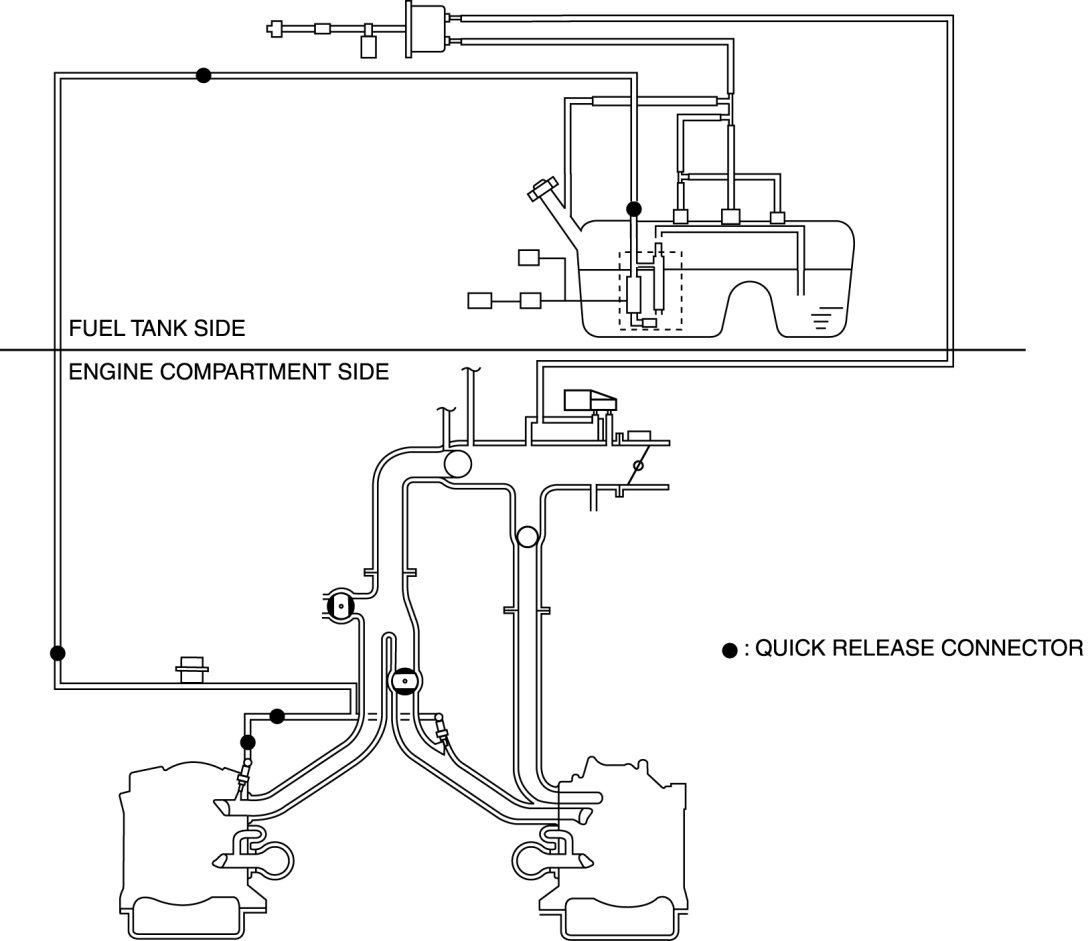 FUEL TANK SIDE

ENGINE COMPARTMENT SIDE

● : QUICK RELEASE CONNECTOR