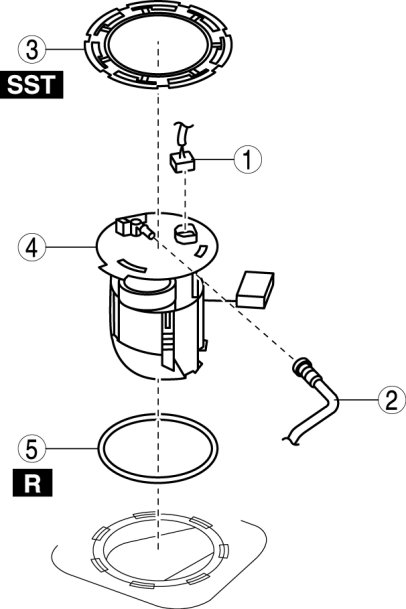 3
SST
1
4
2
5
R