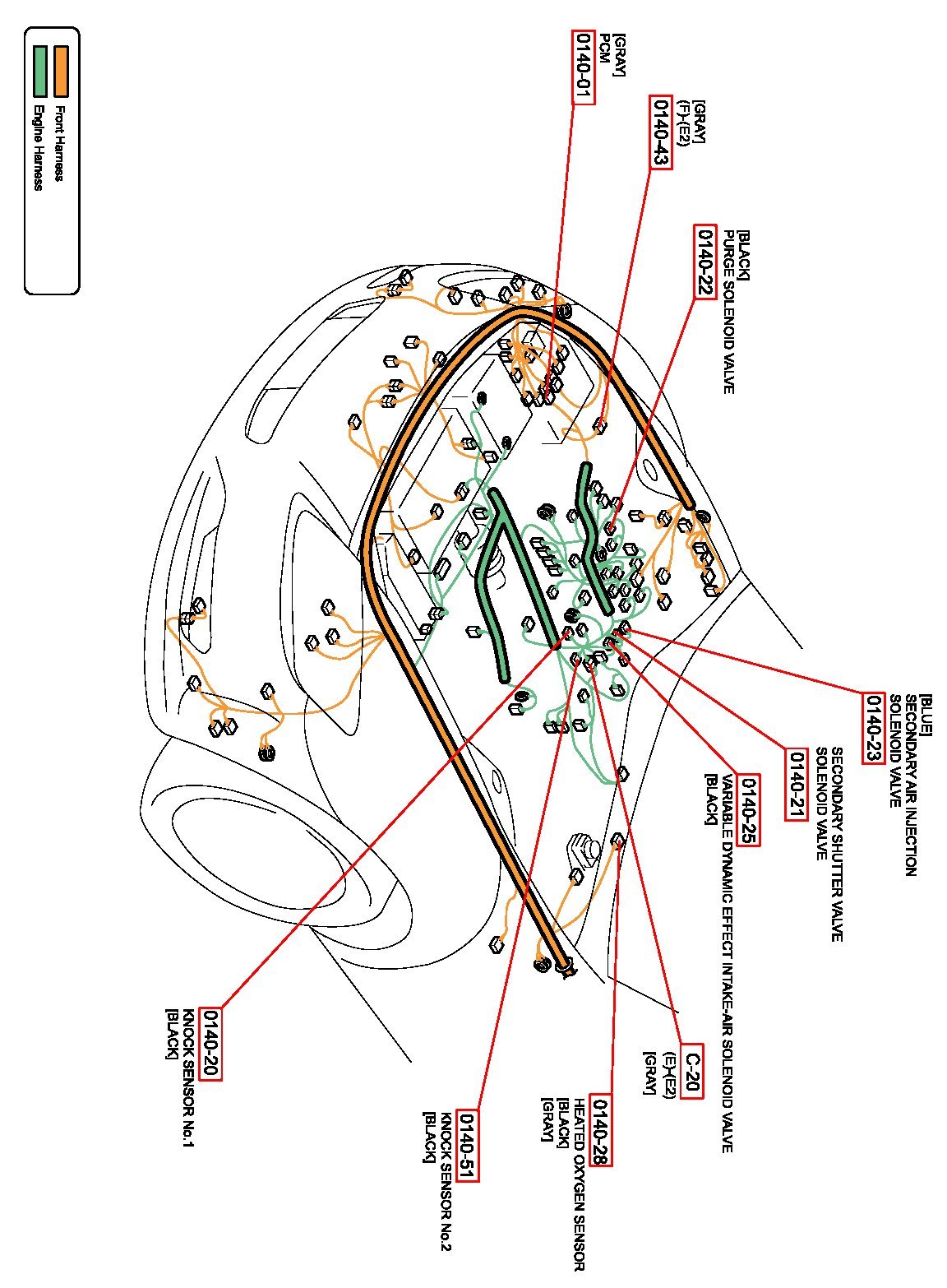 Front Harness
Engine Harness

0140-01
PCM
[GRAY]

0140-43
(F)-(E2)
[GRAY]

0140-22
PURGE SOLENOID VALVE
[BLACK]

0140-23
SECONDARY AIR INJECTION SOLENOID VALVE
[BLUE]

0140-21
SECONDARY SHUTTER VALVE SOLENOID VALVE

0140-25
VARIABLE DYNAMIC EFFECT INTAKE-AIR SOLENOID VALVE
[BLACK]

C-20
(E)-(E2)
[GRAY]

0140-28
HEATED OXYGEN SENSOR
[BLACK]
[GRAY]

0140-51
KNOCK SENSOR No.2
[BLACK]

0140-20
KNOCK SENSOR No.1
[BLACK]