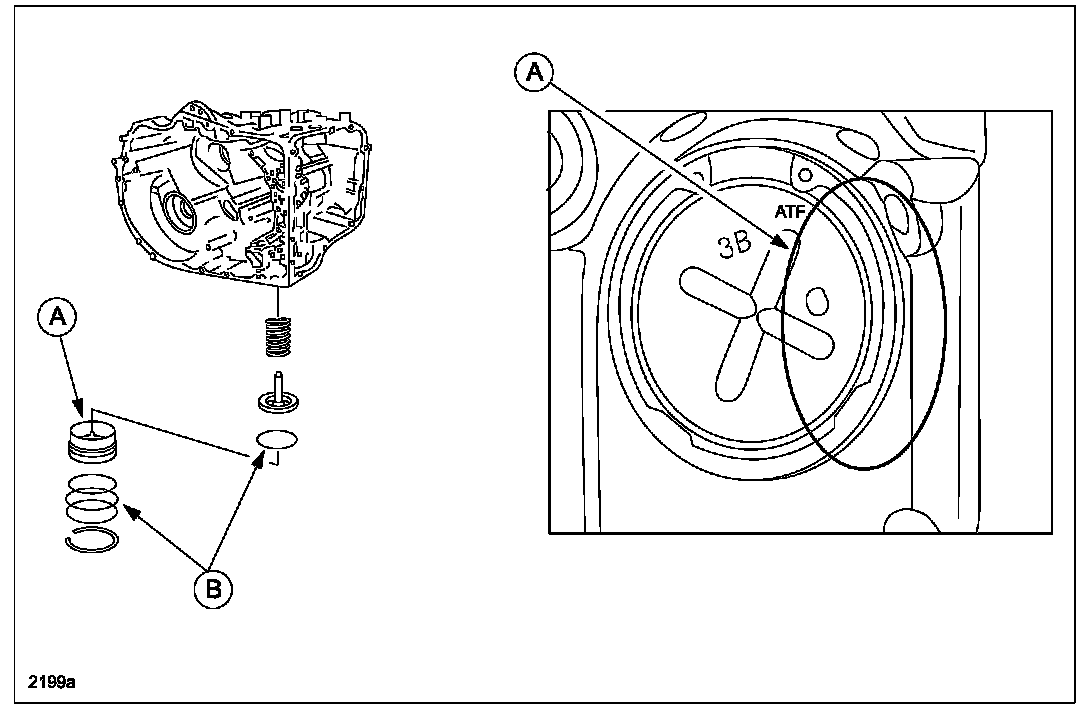 A

B

A

ATF

3B

2199a