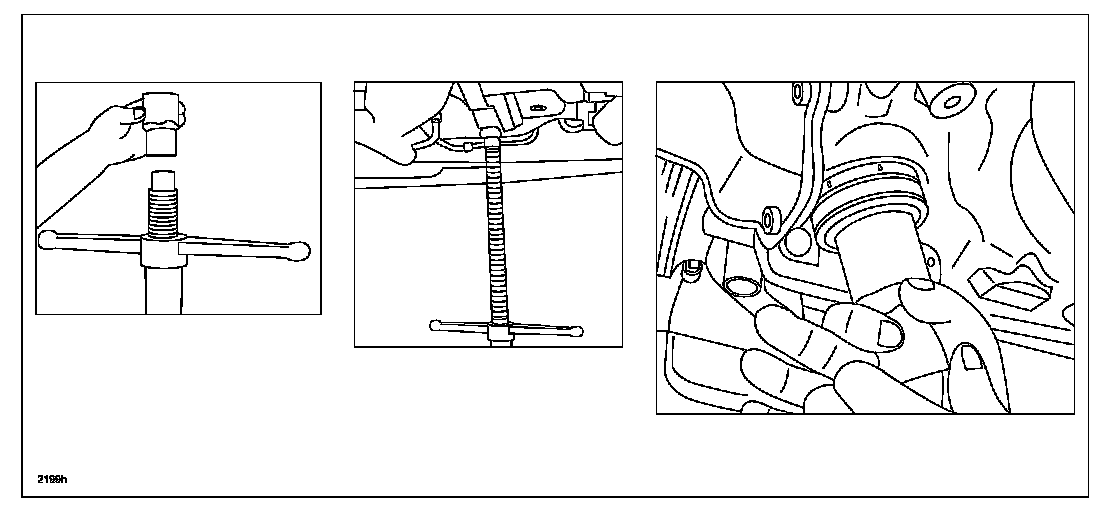 2196h