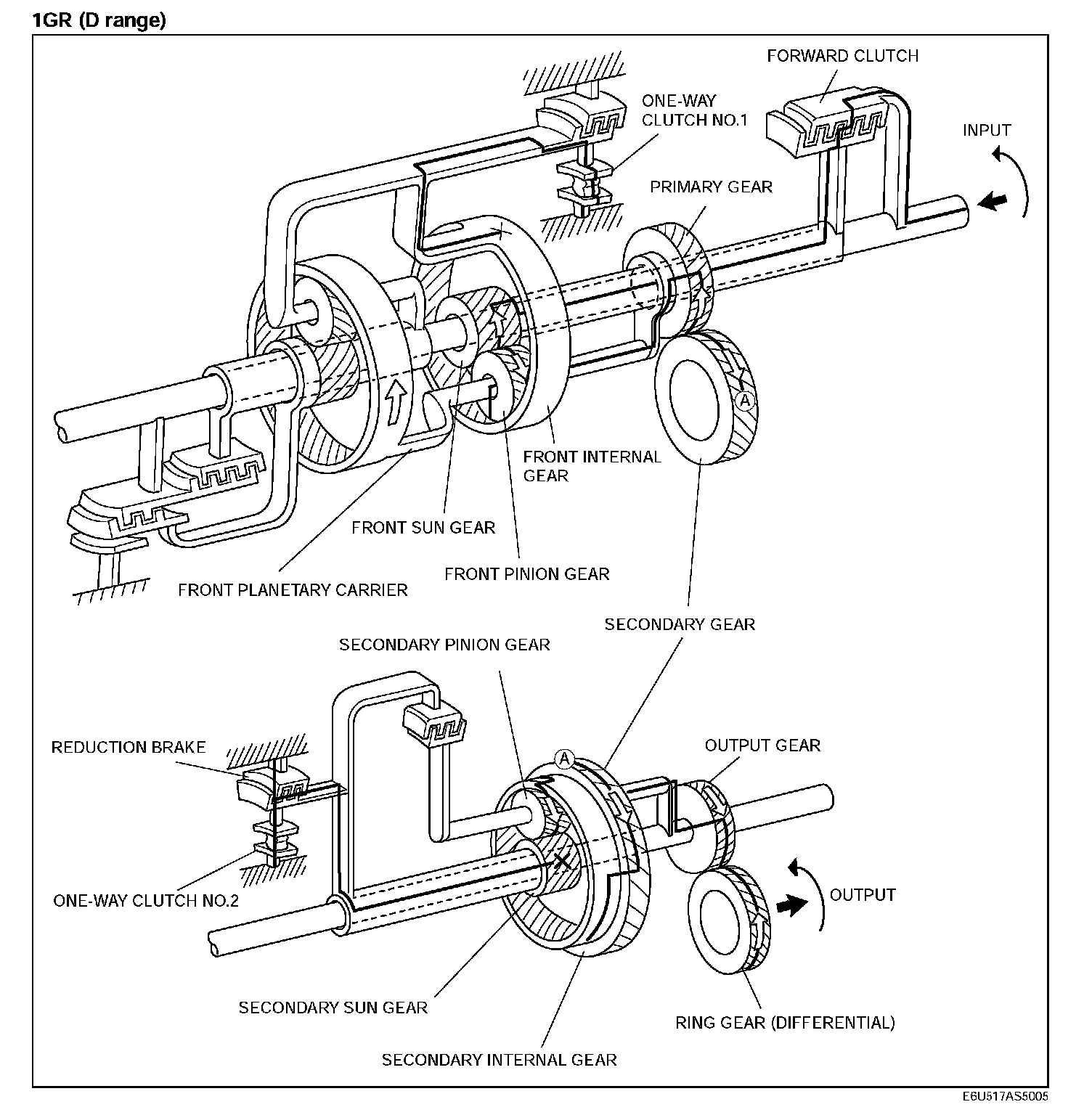 1GR (D range)

FORWARD CLUTCH

ONE-WAY CLUTCH NO.1

INPUT

PRIMARY GEAR

A

FRONT INTERNAL GEAR

FRONT SUN GEAR

FRONT PINION GEAR

FRONT PLANETARY CARRIER

SECONDARY GEAR

SECONDARY PINION GEAR

REDUCTION BRAKE

A

OUTPUT GEAR

ONE-WAY CLUTCH NO.2

OUTPUT

SECONDARY SUN GEAR

RING GEAR (DIFFERENTIAL)

SECONDARY INTERNAL GEAR

E6U517AS5005