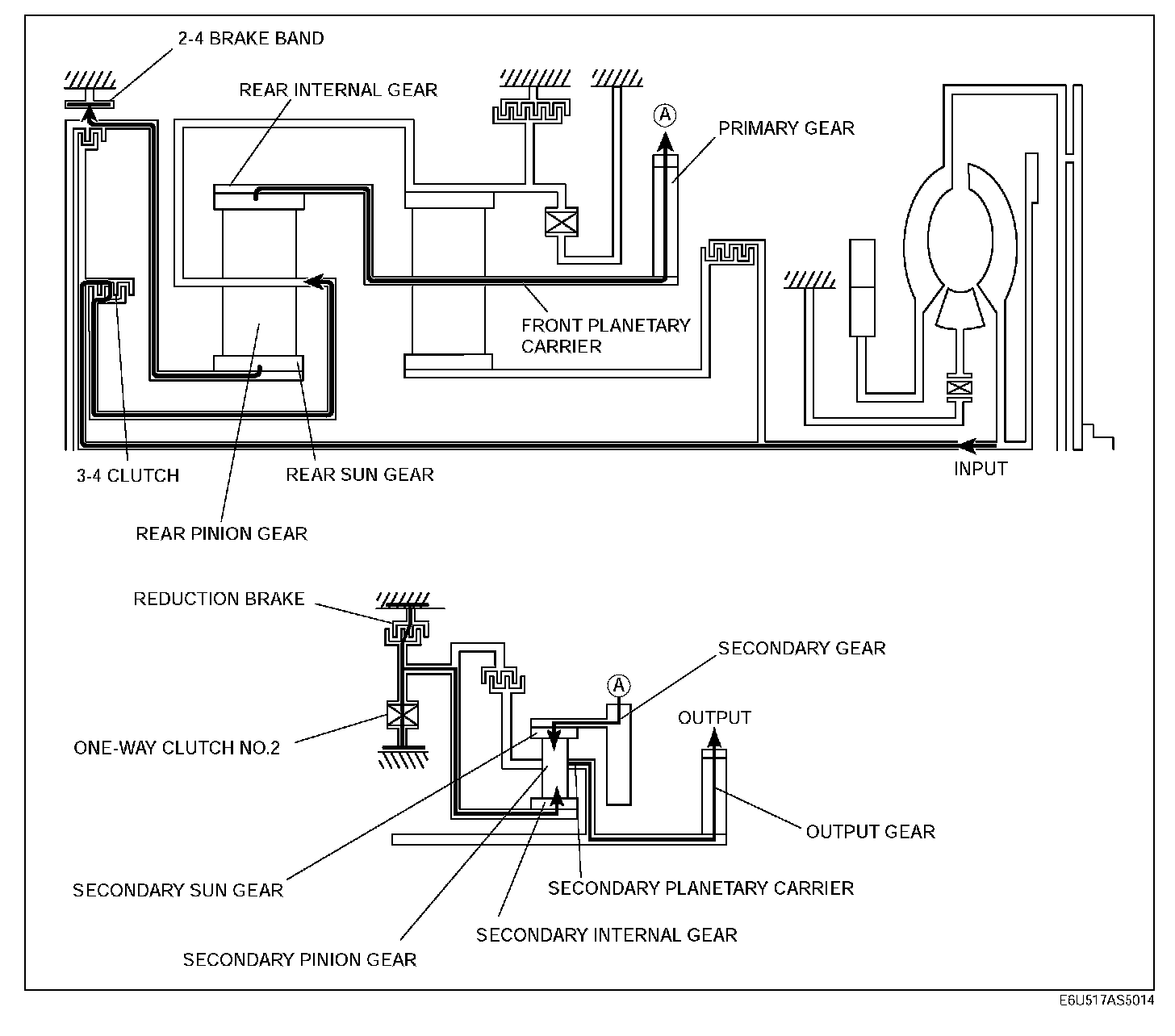 2-4 BRAKE BAND
REAR INTERNAL GEAR
A
PRIMARY GEAR
FRONT PLANETARY CARRIER
3-4 CLUTCH
REAR SUN GEAR
INPUT
REAR PINION GEAR
REDUCTION BRAKE
SECONDARY GEAR
A
OUTPUT
ONE-WAY CLUTCH NO.2
OUTPUT GEAR
SECONDARY SUN GEAR
SECONDARY PLANETARY CARRIER
SECONDARY INTERNAL GEAR
SECONDARY PINION GEAR
E6U517AS5014