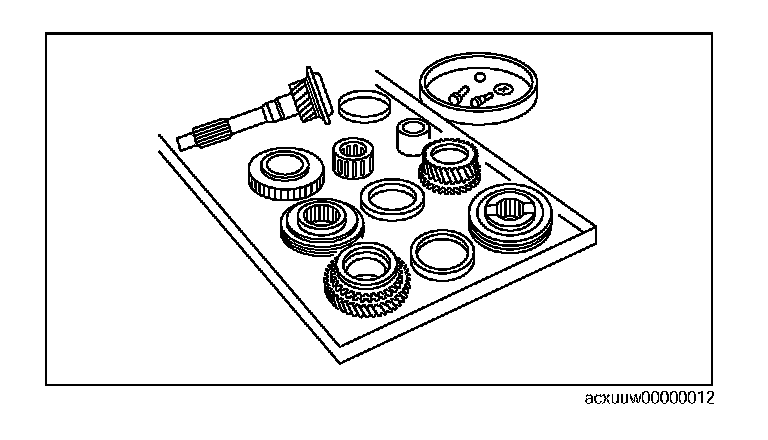 acxuuw00000012