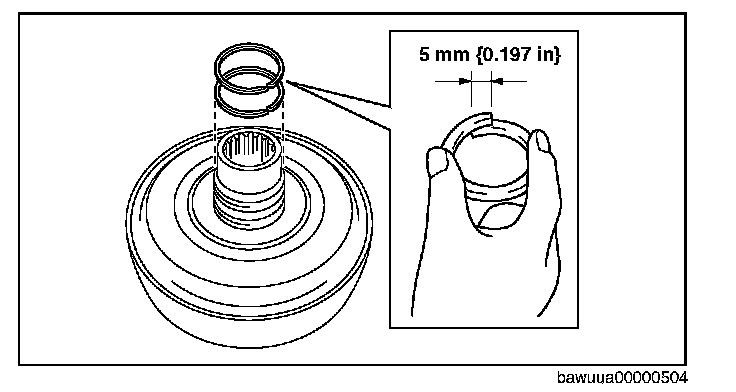 5 mm {0.197 in}

bawuua00000504