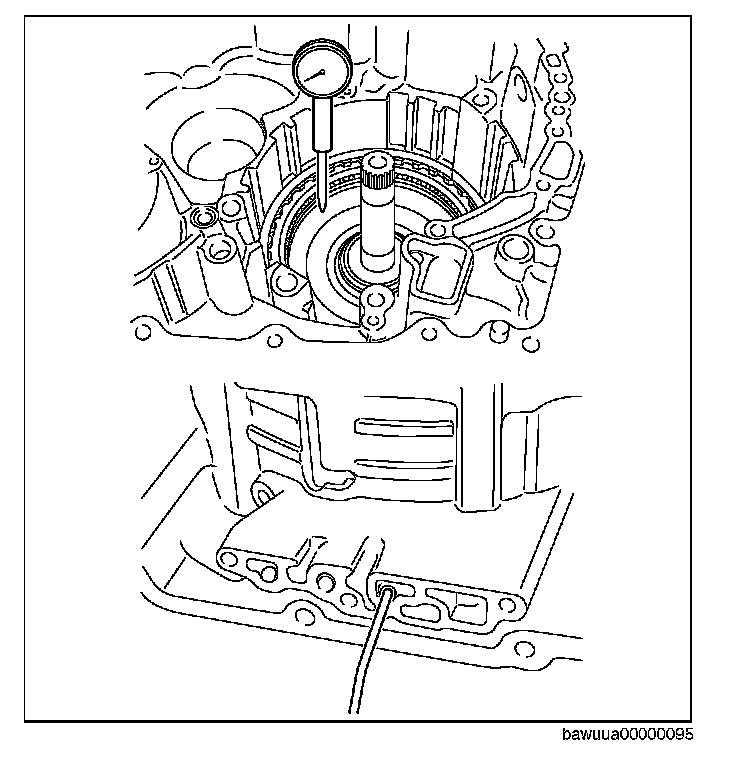 bawuua00000095