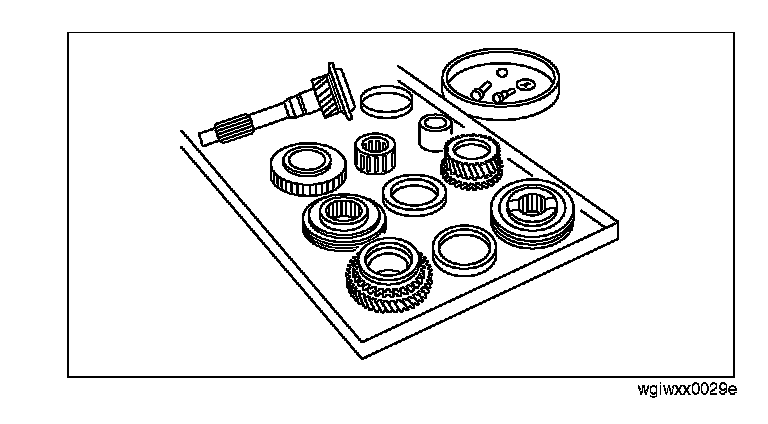 wgiwxx0029e