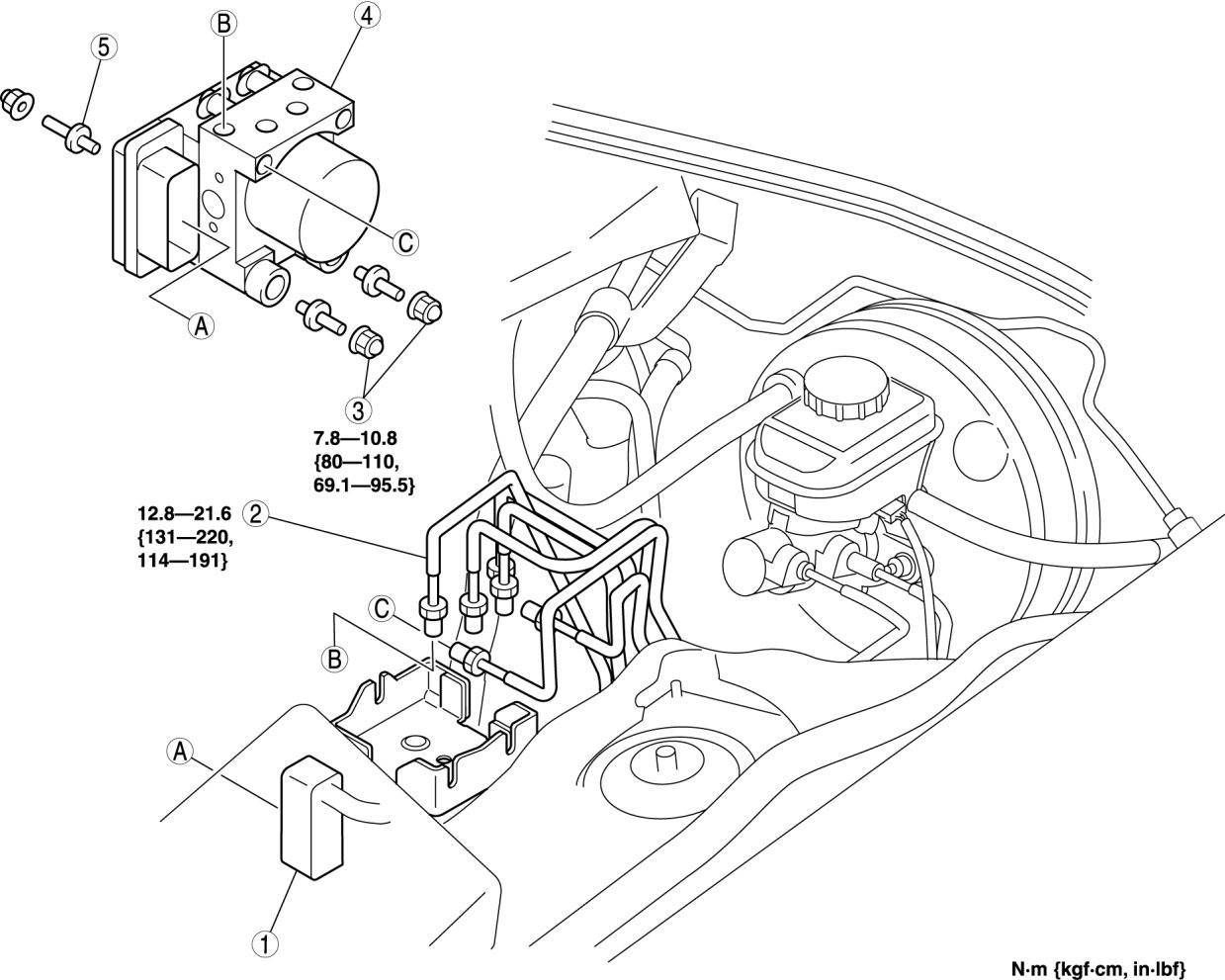 5
B
4
C
A
3
7.8—10.8 {80—110, 69.1—95.5}
12.8—21.6 {131—220, 114—191}
2
C
B
A
1
N·m {kgf·cm, in·lbf}