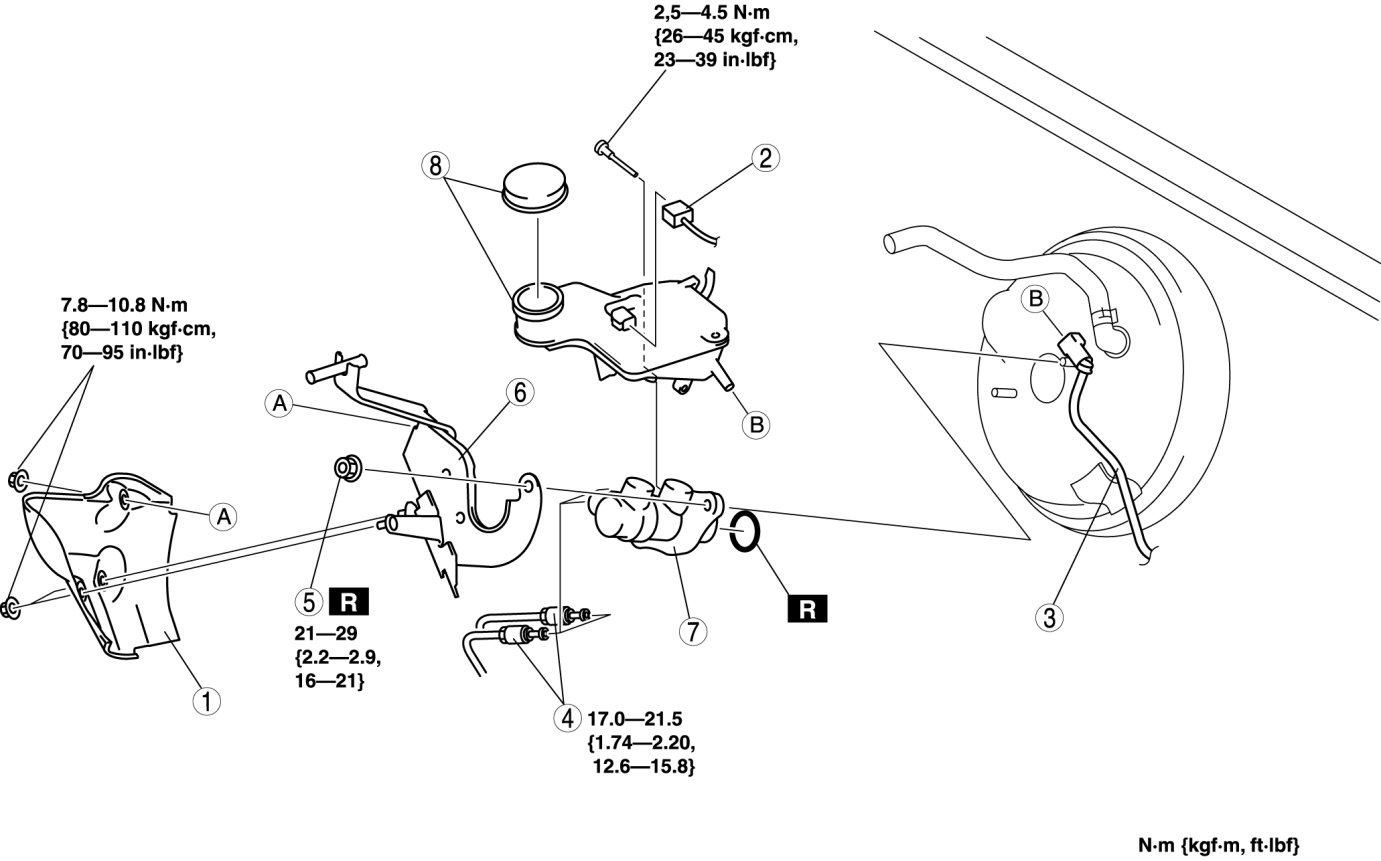 2,5—4.5 N·m
{26—45 kgf·cm,
23—39 in·lbf}

8

2

7.8—10.8 N·m
{80—110 kgf·cm,
70—95 in·lbf}

B

A

6

B

A

5 R

21—29
{2.2—2.9,
16—21}

7

R

3

1

4 17.0—21.5
{1.74—2.20,
12.6—15.8}

N·m {kgf·m, ft·lbf}