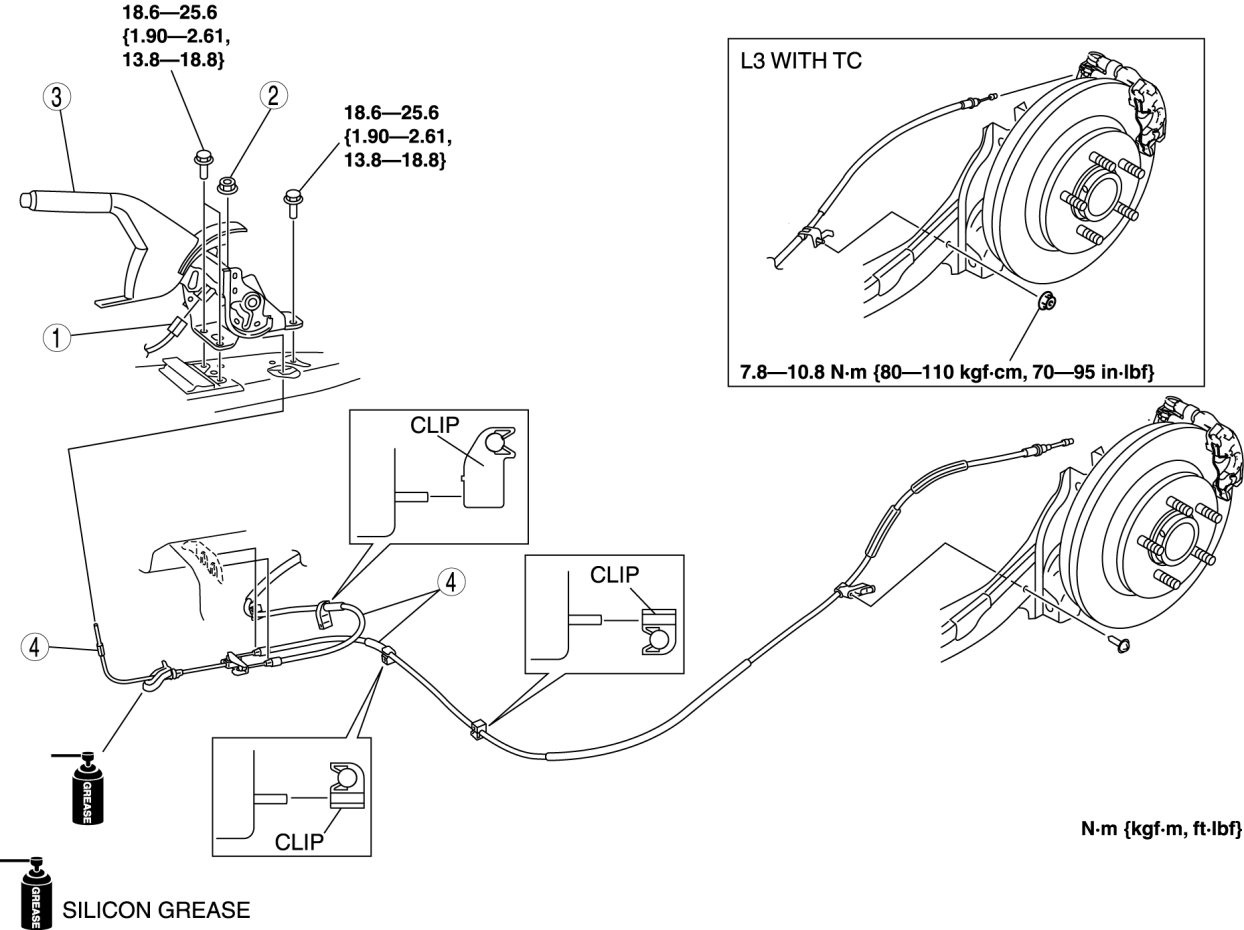 18.6—25.6
{1.90—2.61,
13.8—18.8}

3

2

18.6—25.6
{1.90—2.61,
13.8—18.8}

1

L3 WITH TC

7.8—10.8 N·m {80—110 kgf·cm, 70—95 in·lbf}

CLIP

4

CLIP

4

GREASE

CLIP

N·m {kgf·m, ft·lbf}

GREASE

SILICON GREASE