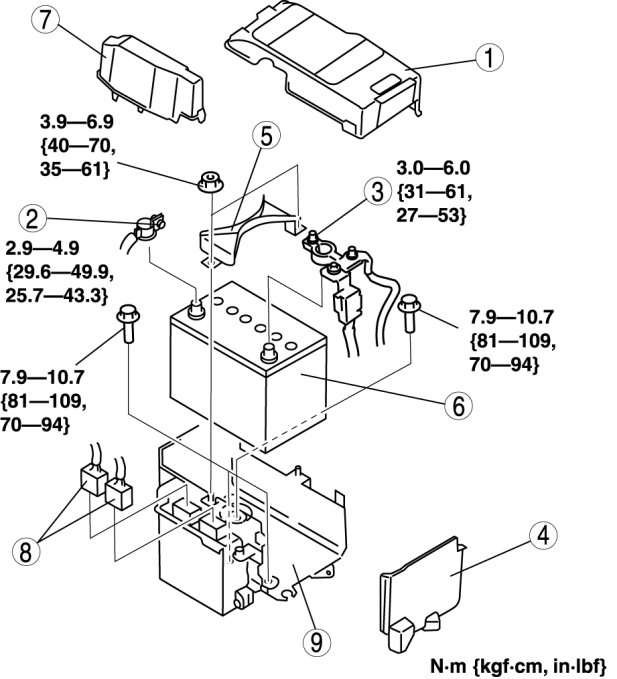 7

1

3.9—6.9 {40—70, 35—61}

5

3.0—6.0 {31—61, 27—53}

3

2

2.9—4.9 {29.6—49.9, 25.7—43.3}

7.9—10.7 {81—109, 70—94}

7.9—10.7 {81—109, 70—94}

6

8

4

9

N·m {kgf·cm, in·lbf}