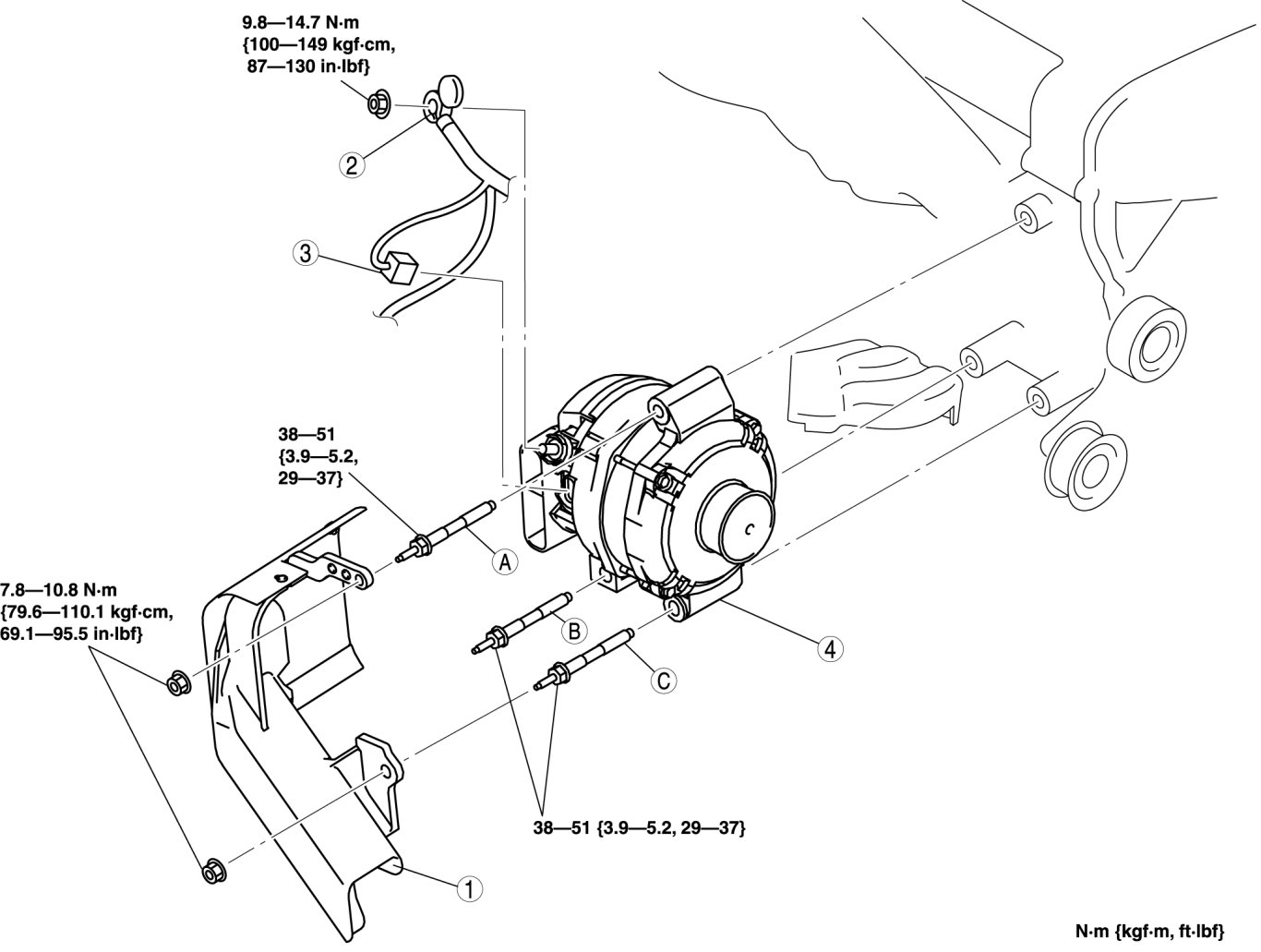 9.8—14.7 N·m
{100—149 kgf·cm,
87—130 in·lbf}

2

3

38—51
{3.9—5.2,
29—37}

A

7.8—10.8 N·m
{79.6—110.1 kgf·cm,
69.1—95.5 in·lbf}

B

C

4

38—51 {3.9—5.2, 29—37}

1

N·m {kgf·m, ft·lbf}