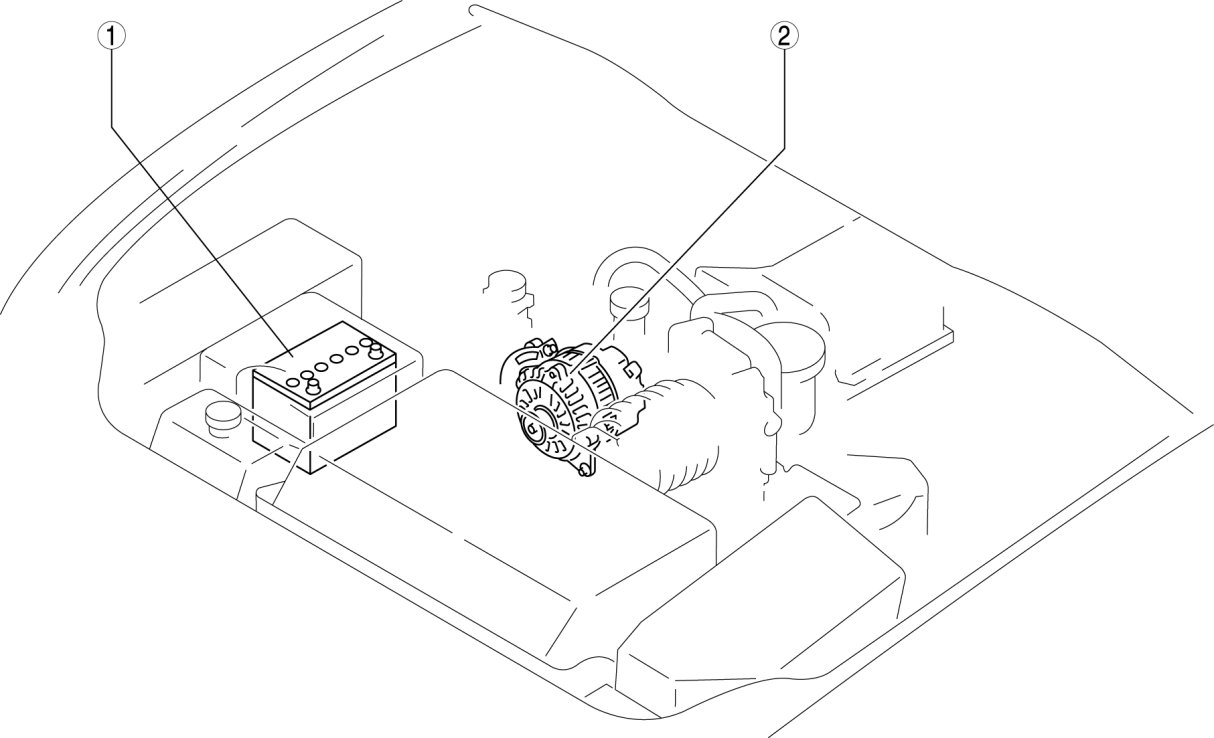 1
2