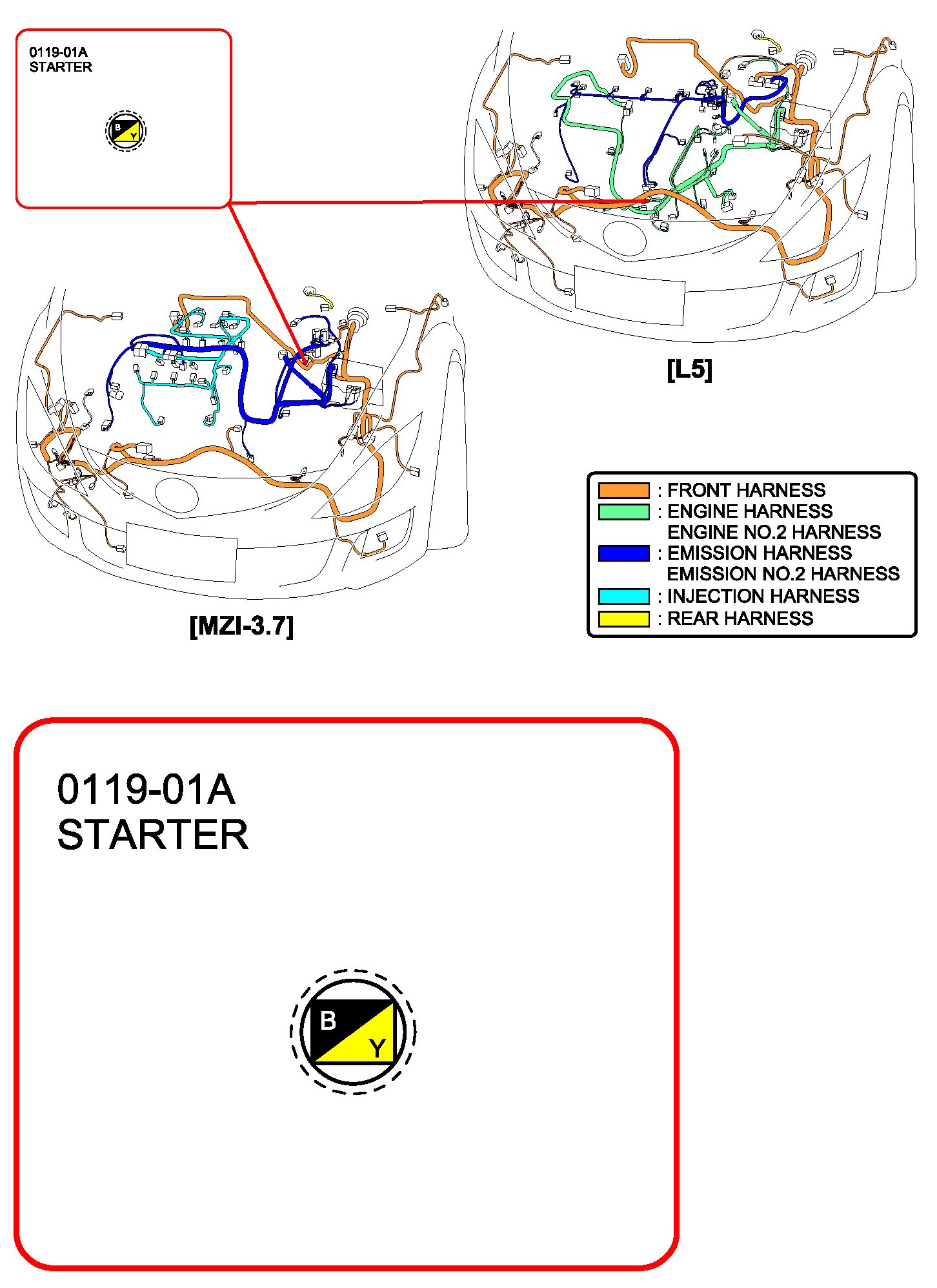 0119-01A
STARTER

B
Y

[L5]

[MZI-3.7]

: FRONT HARNESS
: ENGINE HARNESS
ENGINE NO.2 HARNESS
: EMISSION HARNESS
EMISSION NO.2 HARNESS
: INJECTION HARNESS
: REAR HARNESS

0119-01A
STARTER

B
Y